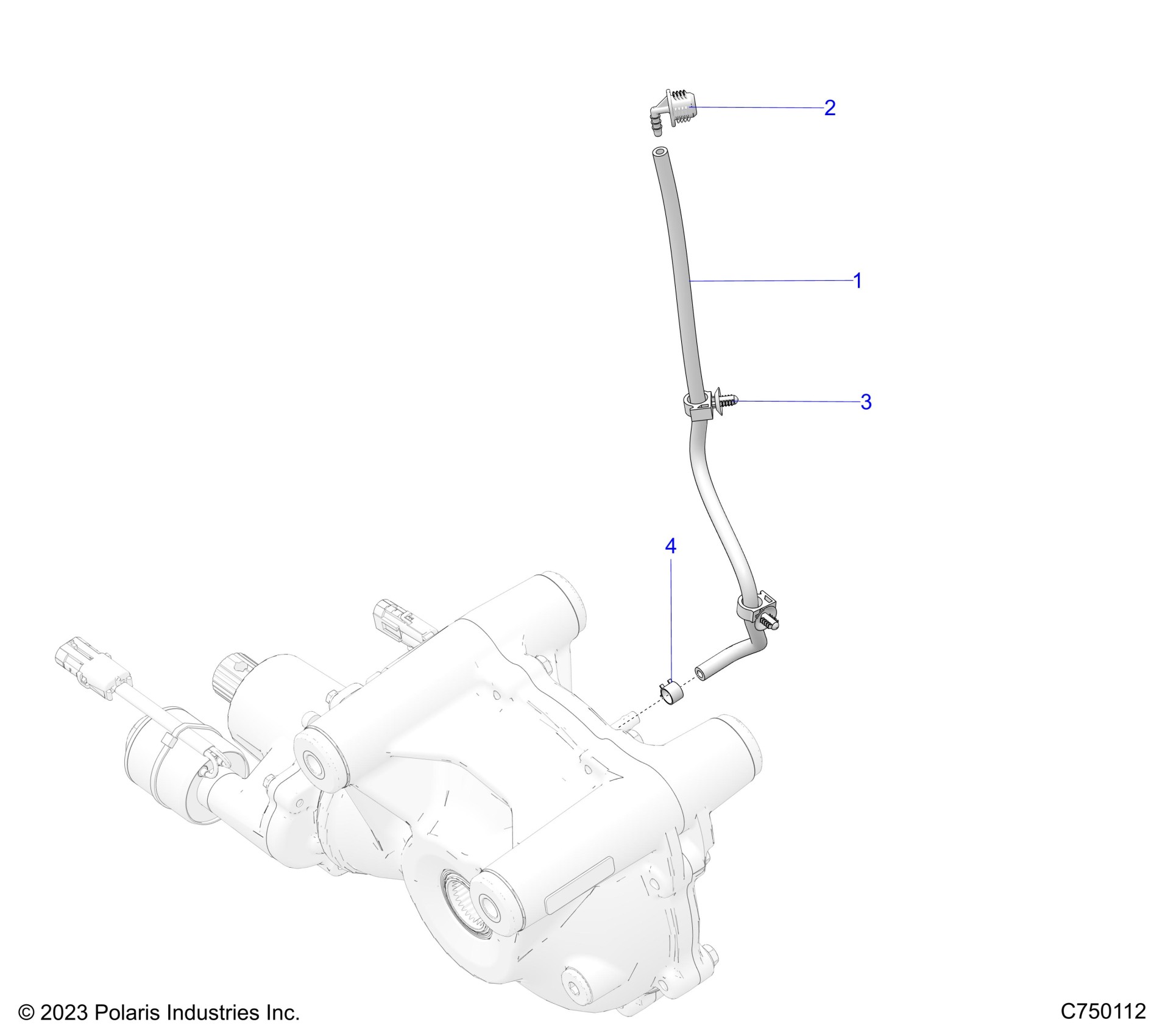 2

1

3

4

© 2023 Polaris Industries Inc.

C750112