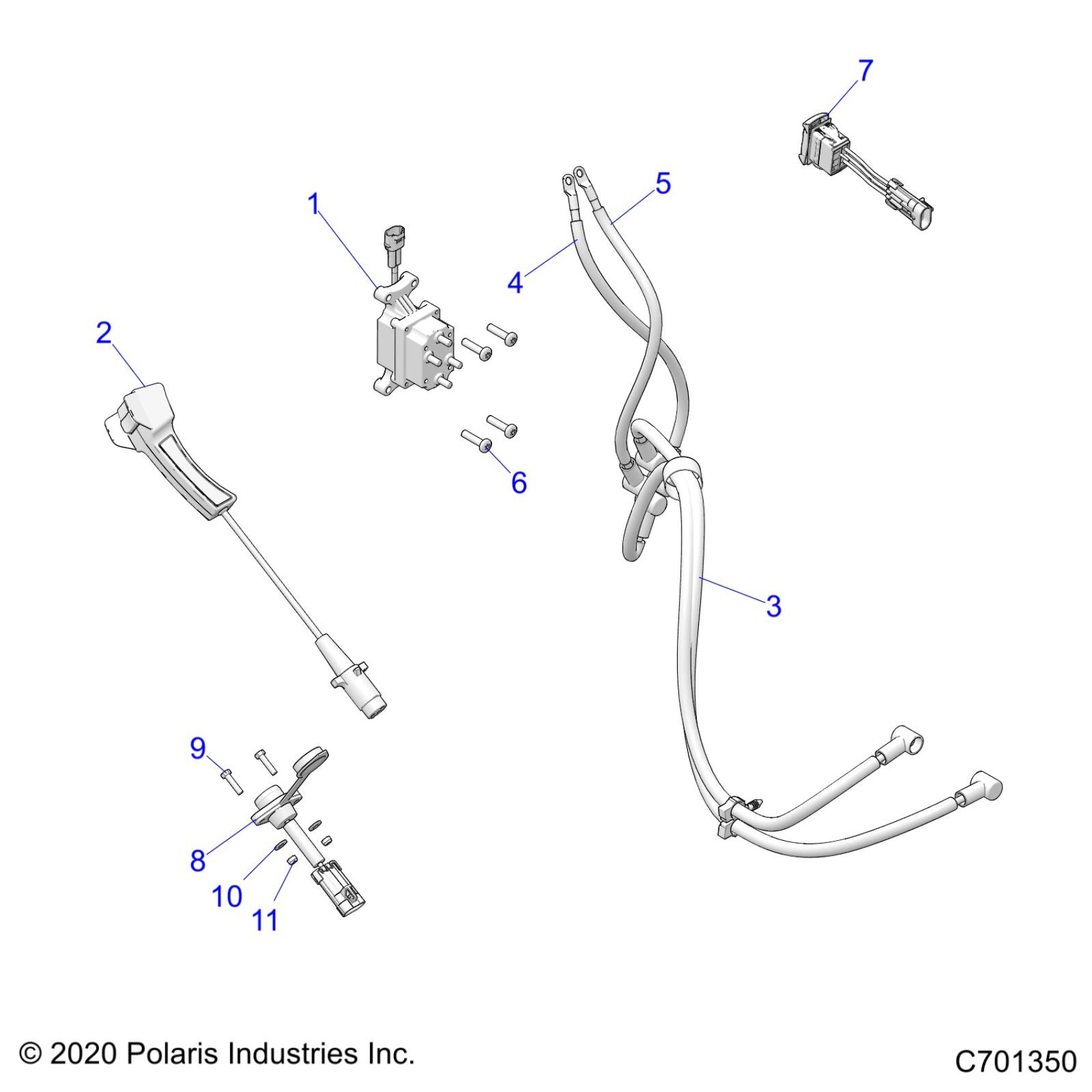 7

5

1

4

2

6

3

9

8

10

11

© 2020 Polaris Industries Inc.

C701350