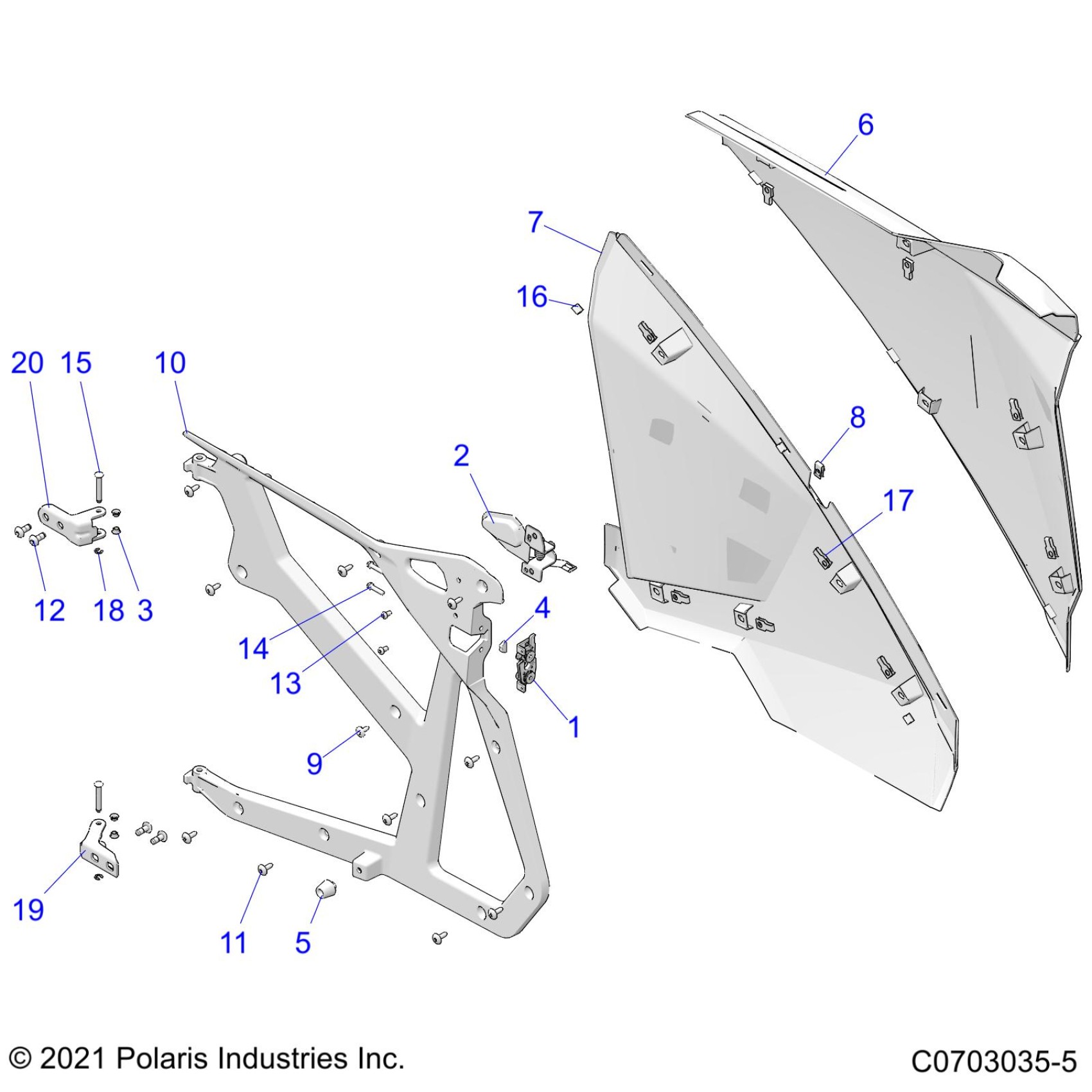 6
7
16
20 15 10
8
2
17
12 18 3
4
14
13
1
9
19
11 5
© 2021 Polaris Industries Inc.
C0703035-5