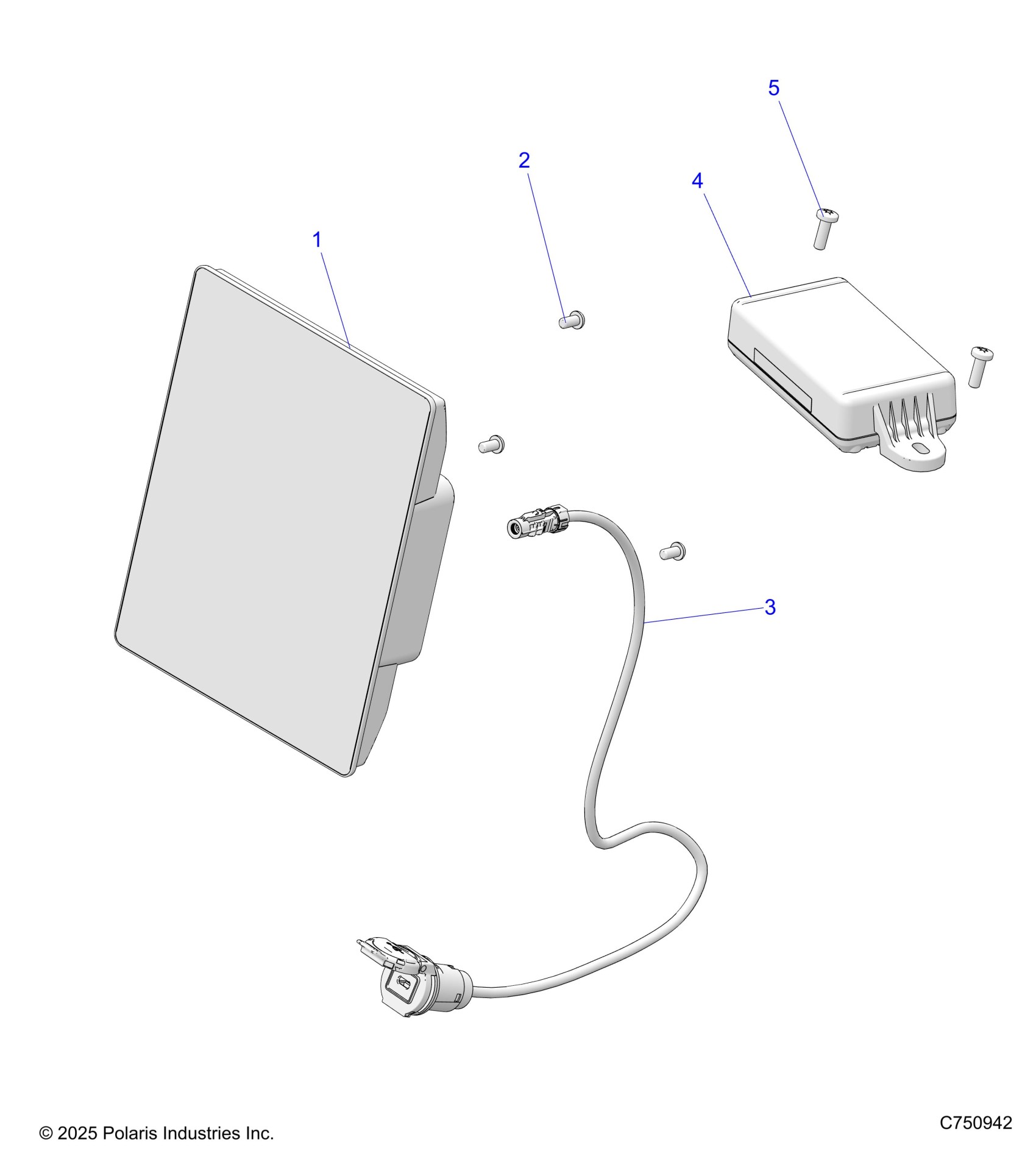 5

2

4

1

3

© 2025 Polaris Industries Inc.

C750942