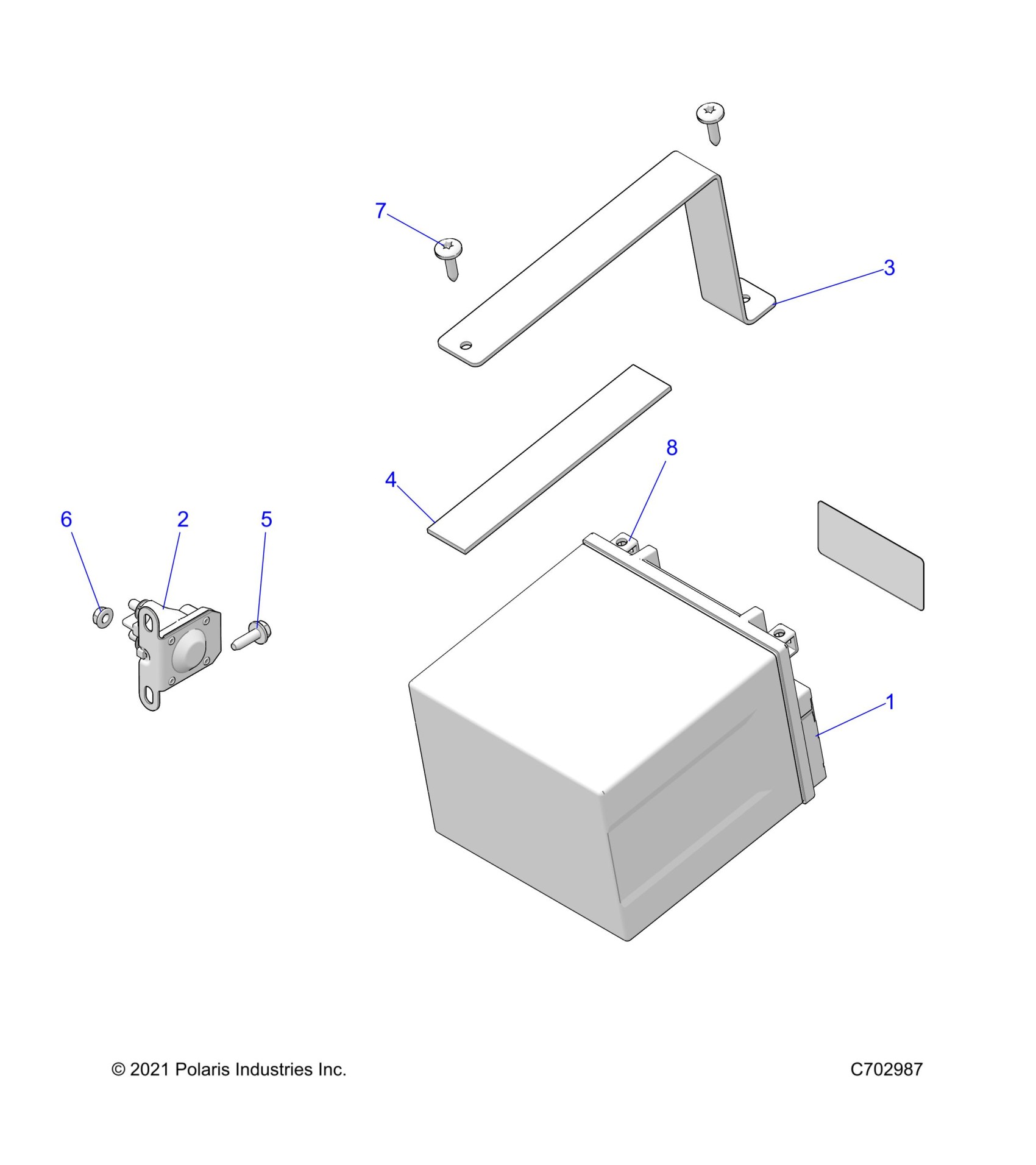 7

3

8

4

6

2

5

1

© 2021 Polaris Industries Inc.

C702987