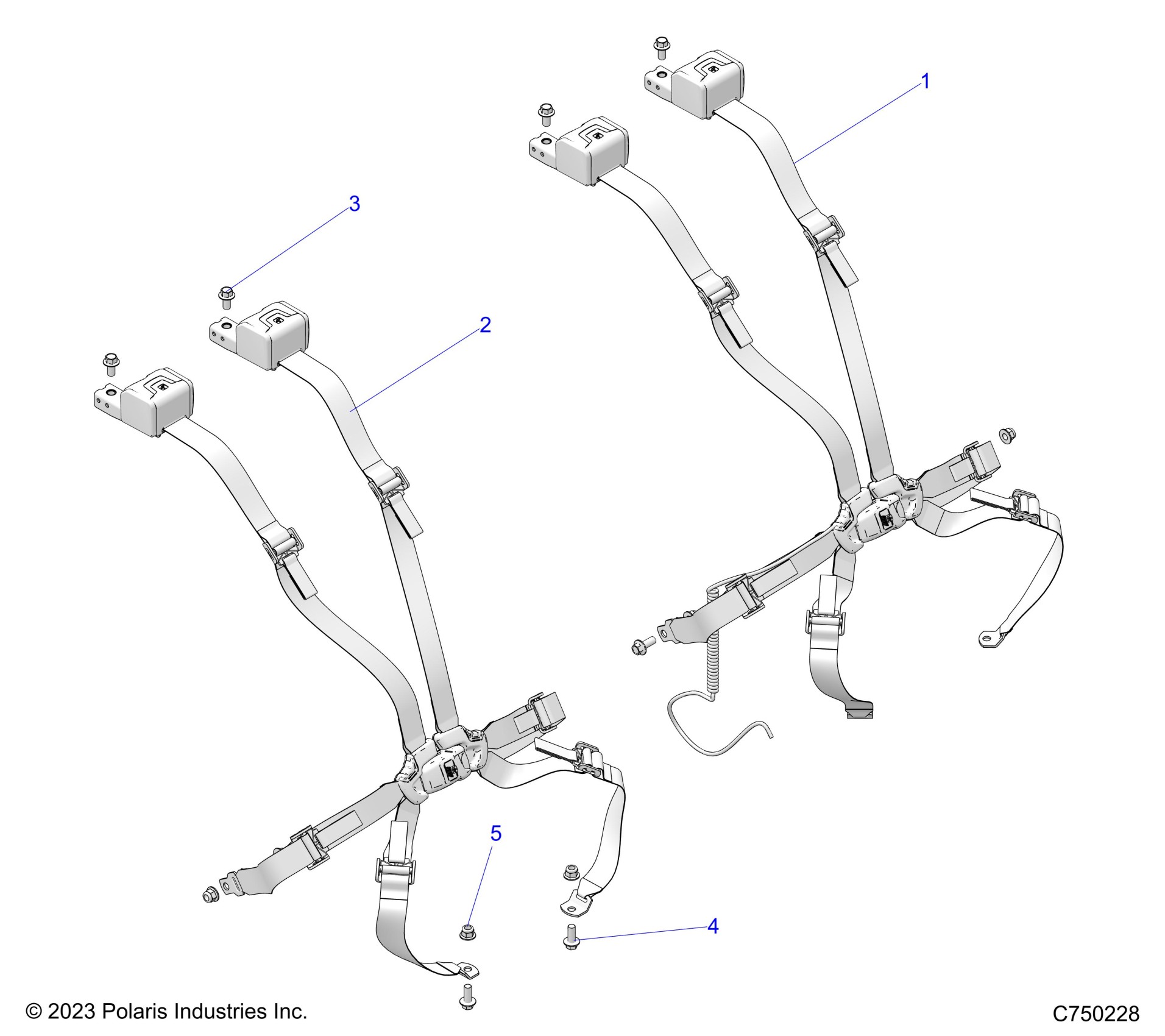 1
3
2
5
4
© 2023 Polaris Industries Inc.
C750228