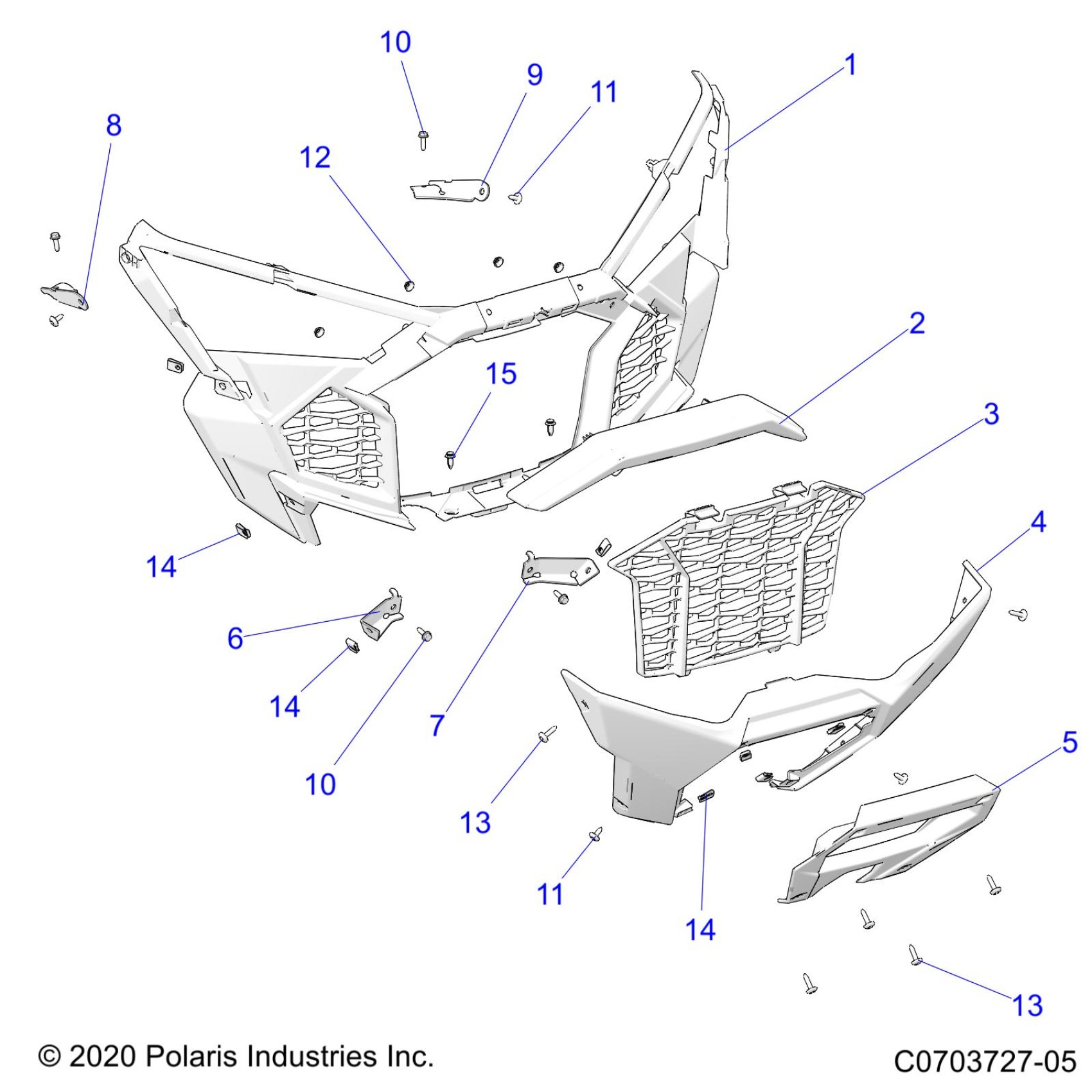 10
9
11
1
8
12
2
15
3
4
14
6
14
7
10
13
5
11
14
13
© 2020 Polaris Industries Inc.
C0703727-05