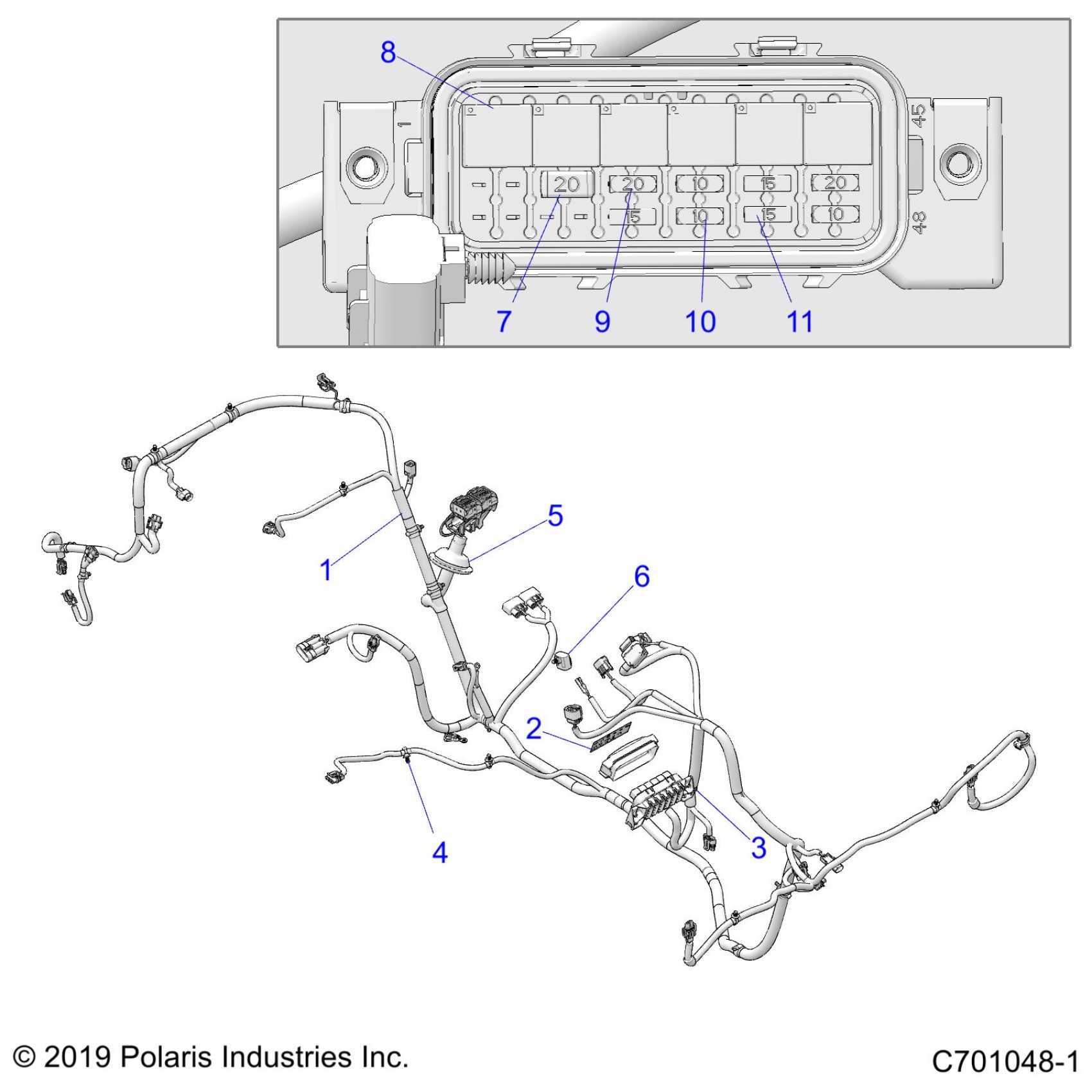 8
1
45
48
20
20
10
15
20
15
10
15
10
7
9
10
11

5
1
6
2
4
3

© 2019 Polaris Industries Inc.

C701048-1