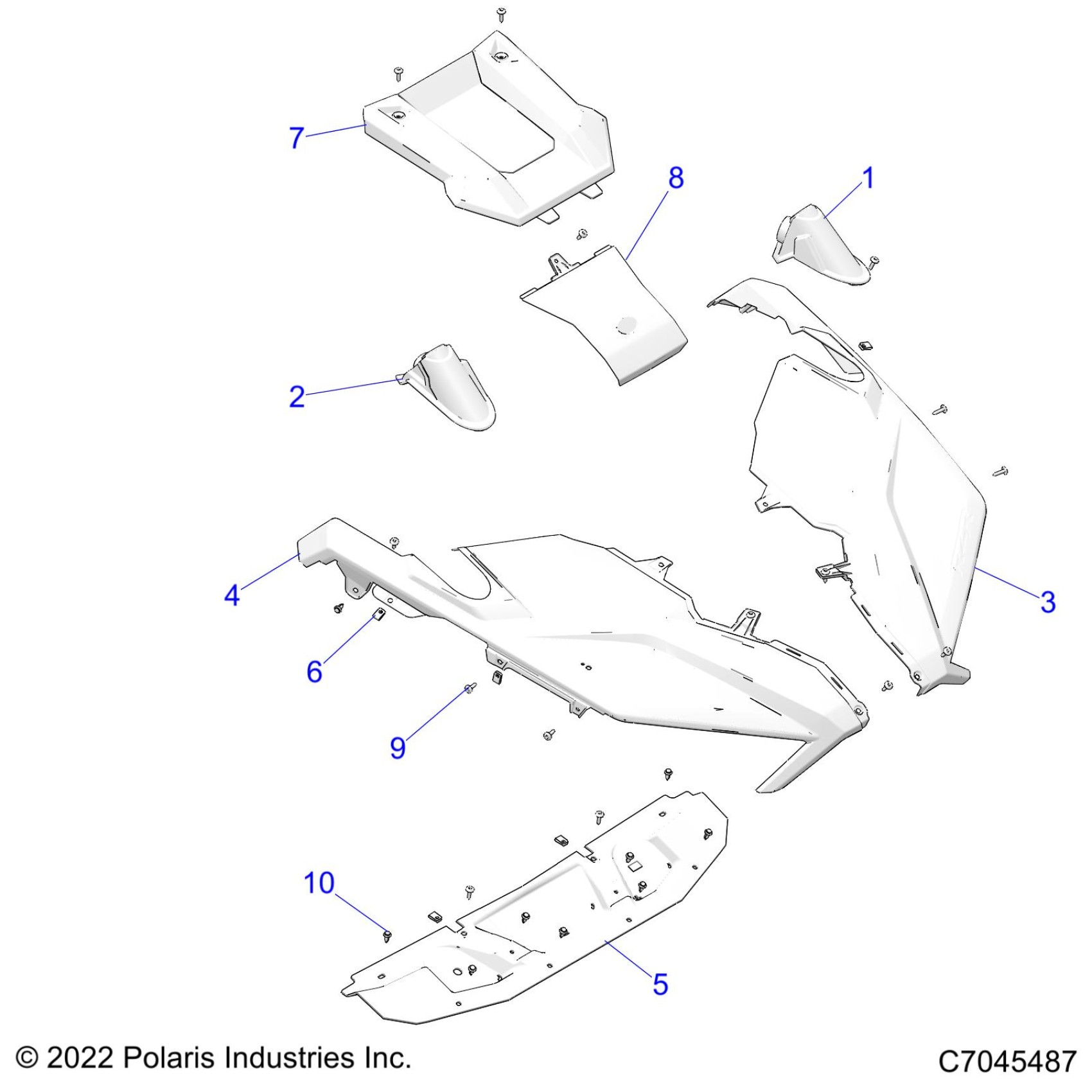 7
8
1
2
4
3
6
9
10
5
© 2022 Polaris Industries Inc.
C7045487