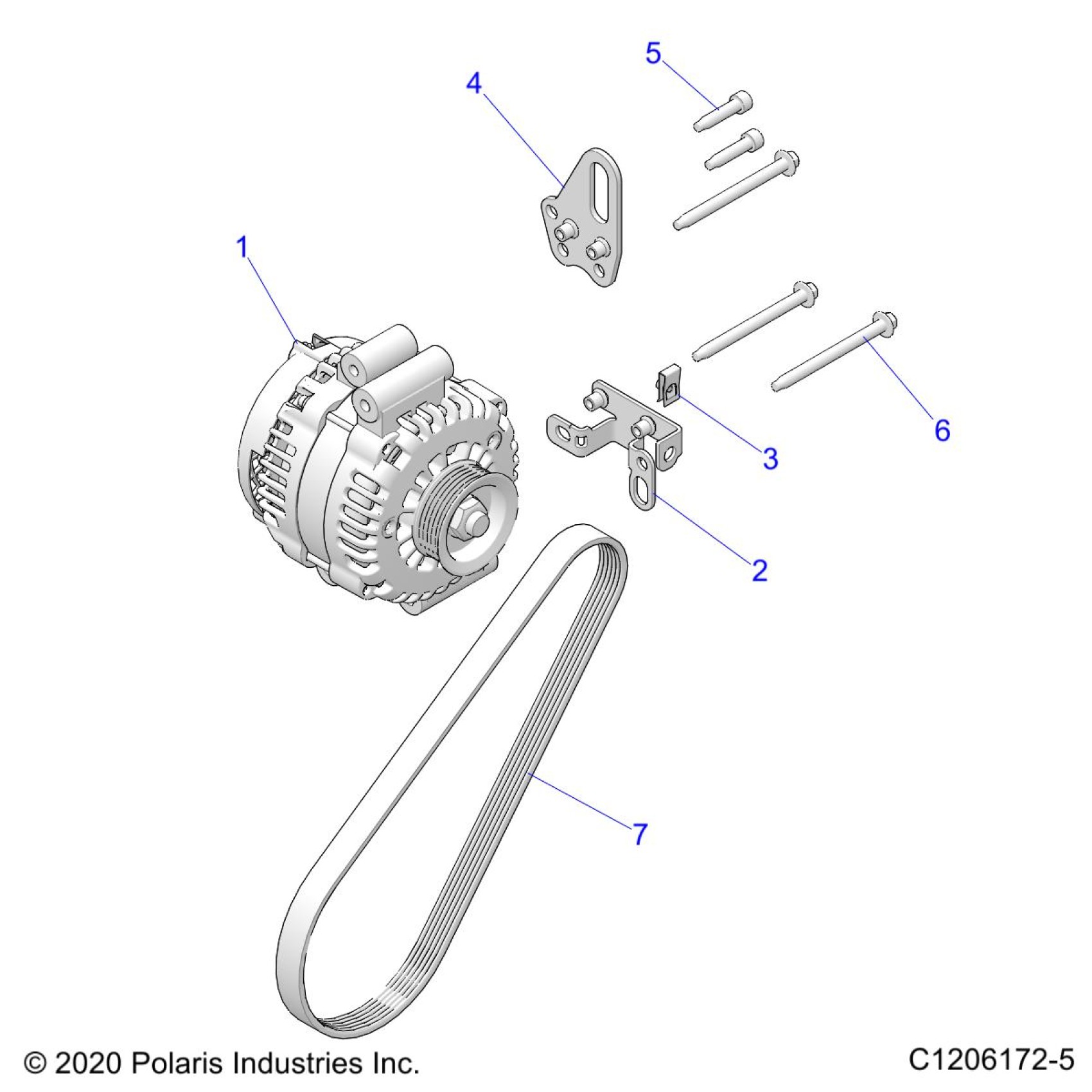 5
4
1
6
3
2
7
© 2020 Polaris Industries Inc.
C1206172-5