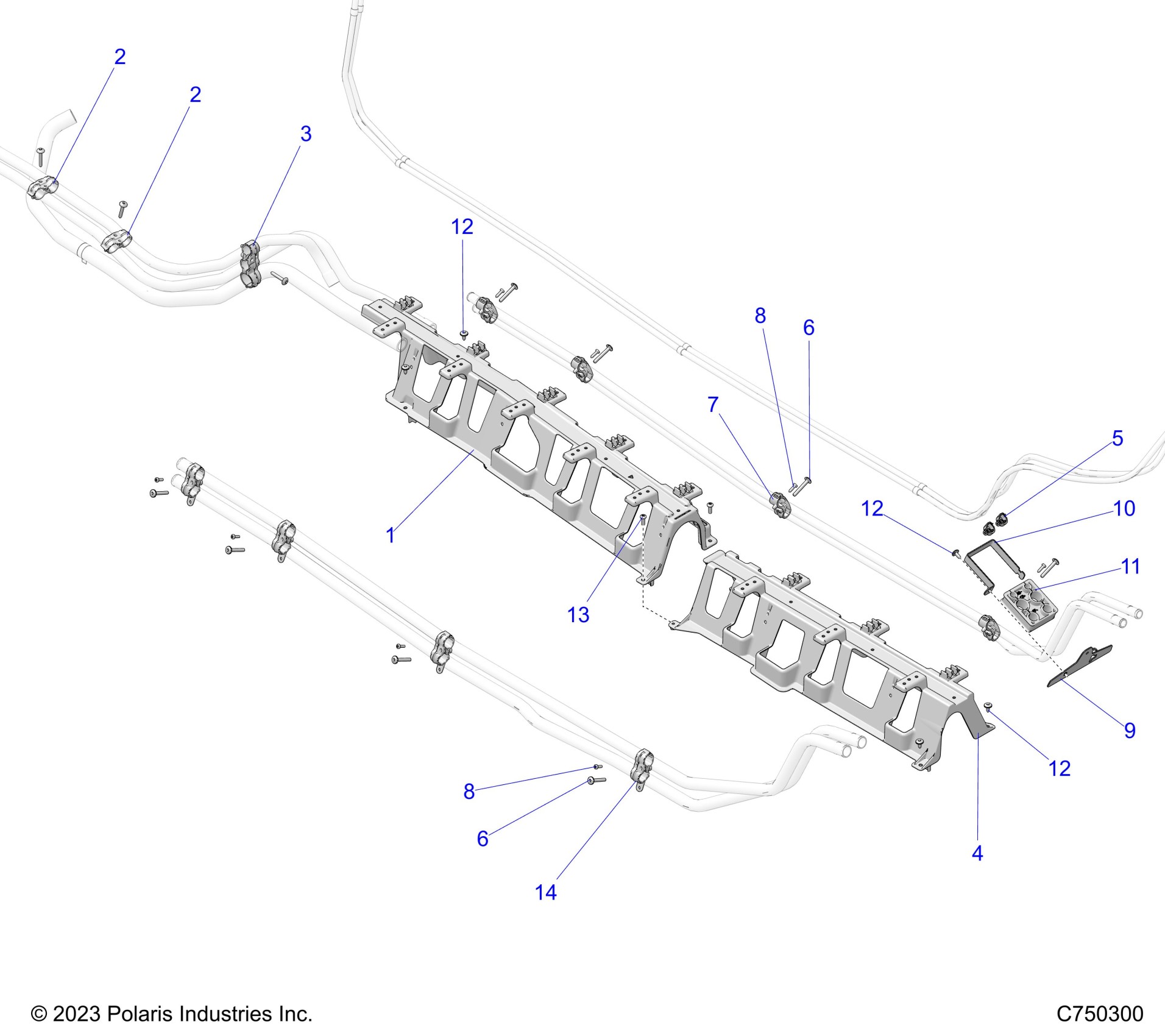 2
2
3
12
8
6
7
5
12
10
11
1
13
9
12
8
6
4
14

© 2023 Polaris Industries Inc.
C750300