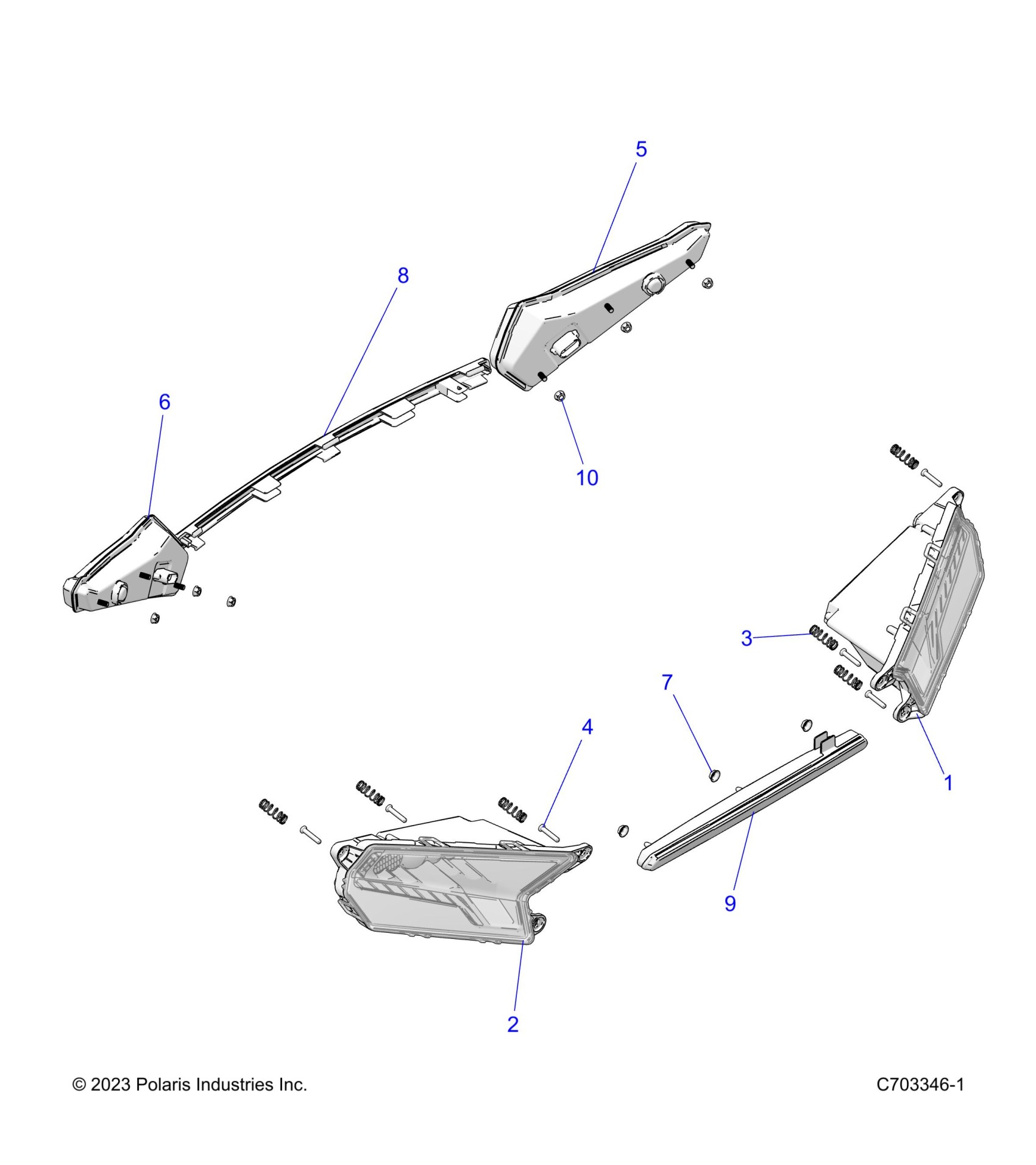 5

8

6

10

3

7

4

1

9

2

© 2023 Polaris Industries Inc.

C703346-1