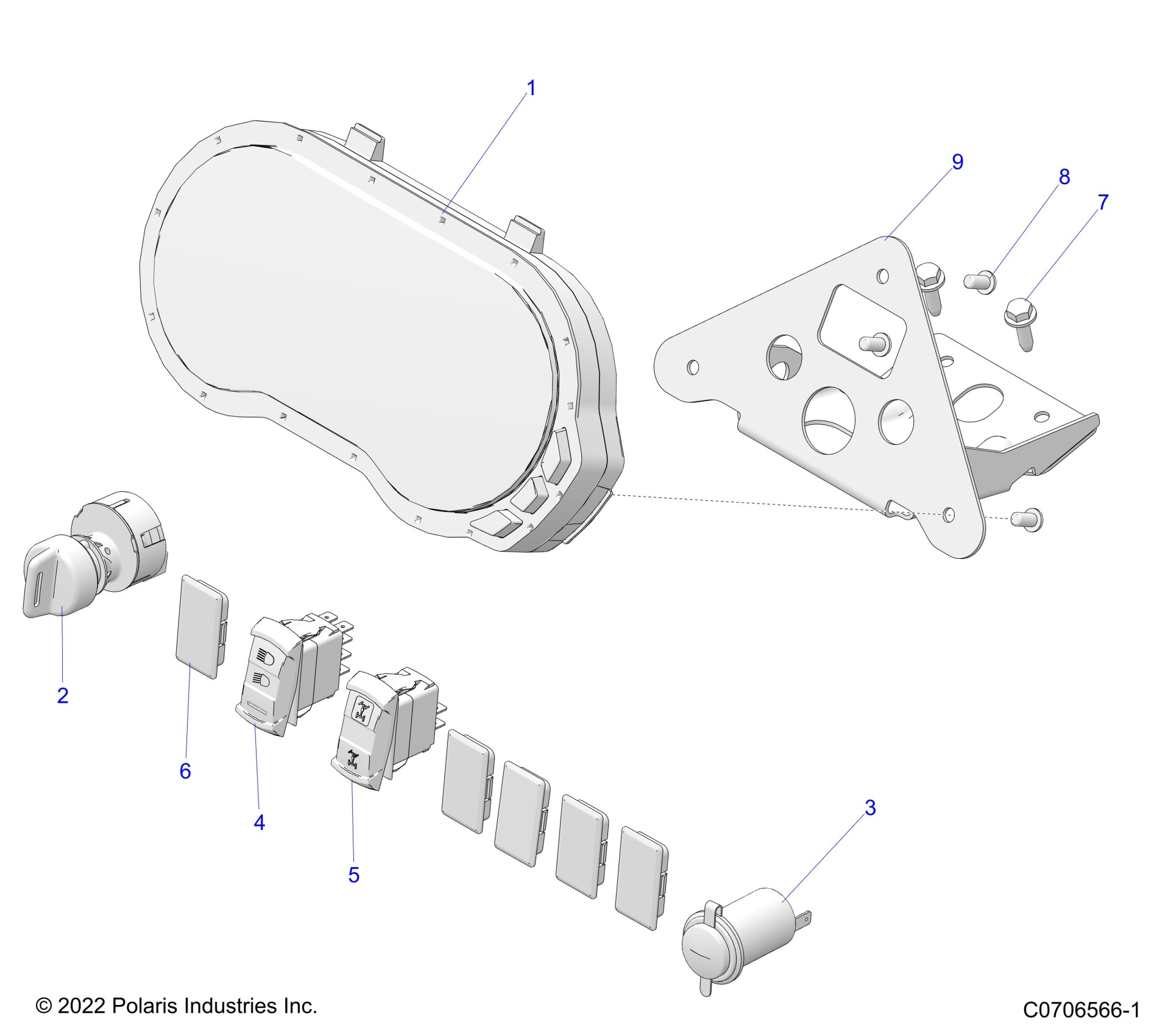 1

9

8

7

2

6

4

5

3

© 2022 Polaris Industries Inc.

C0706566-1