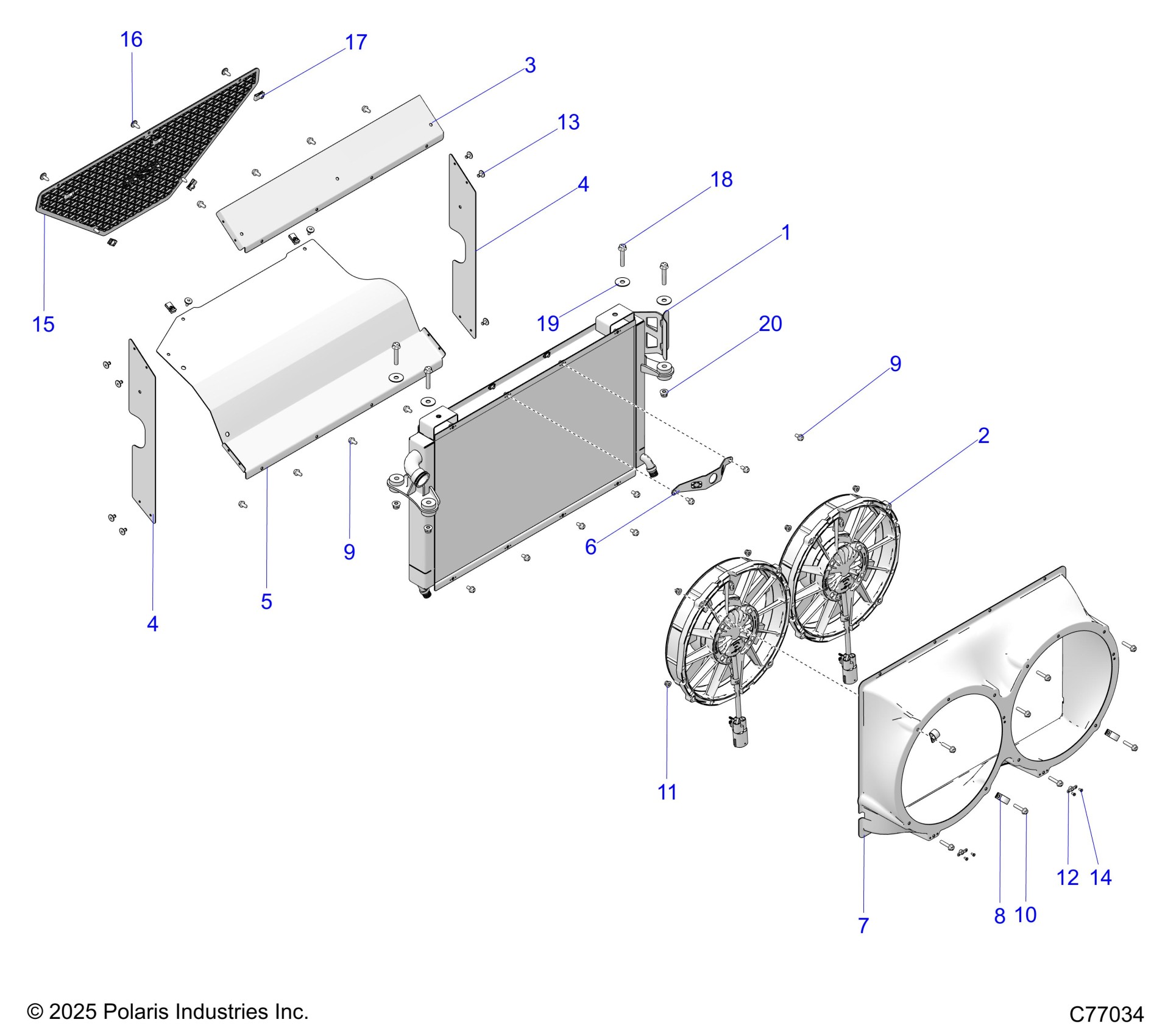 16
17
3
13
4
18
1
15
19
20
9
2
9
6
5
4
11
12 14
8 10
7

© 2025 Polaris Industries Inc.
C77034