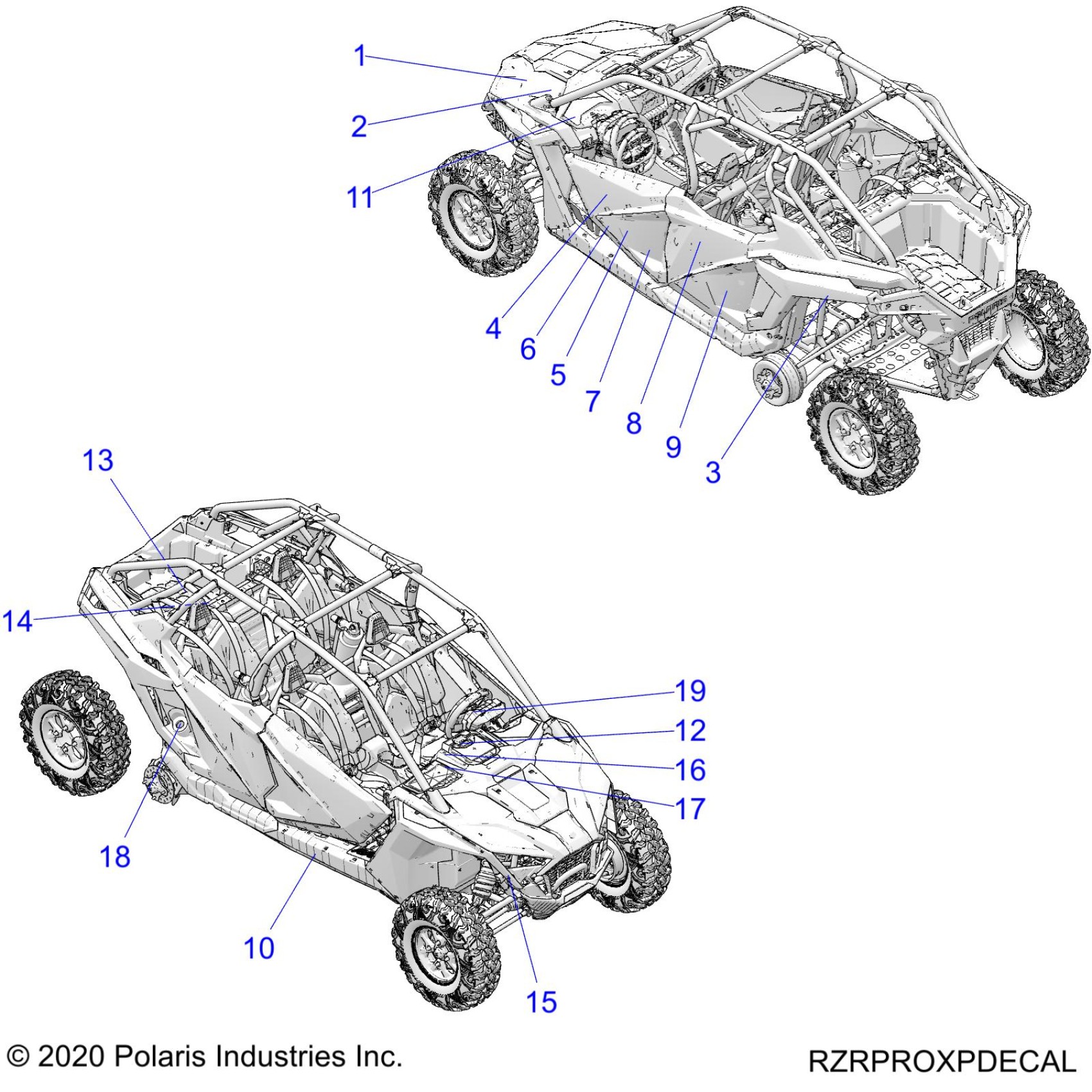 1
2
11
4
6
5
7
8
9
3
13
14
19
12
16
17
18
10
15

© 2020 Polaris Industries Inc.

RZRPROXPDECAL