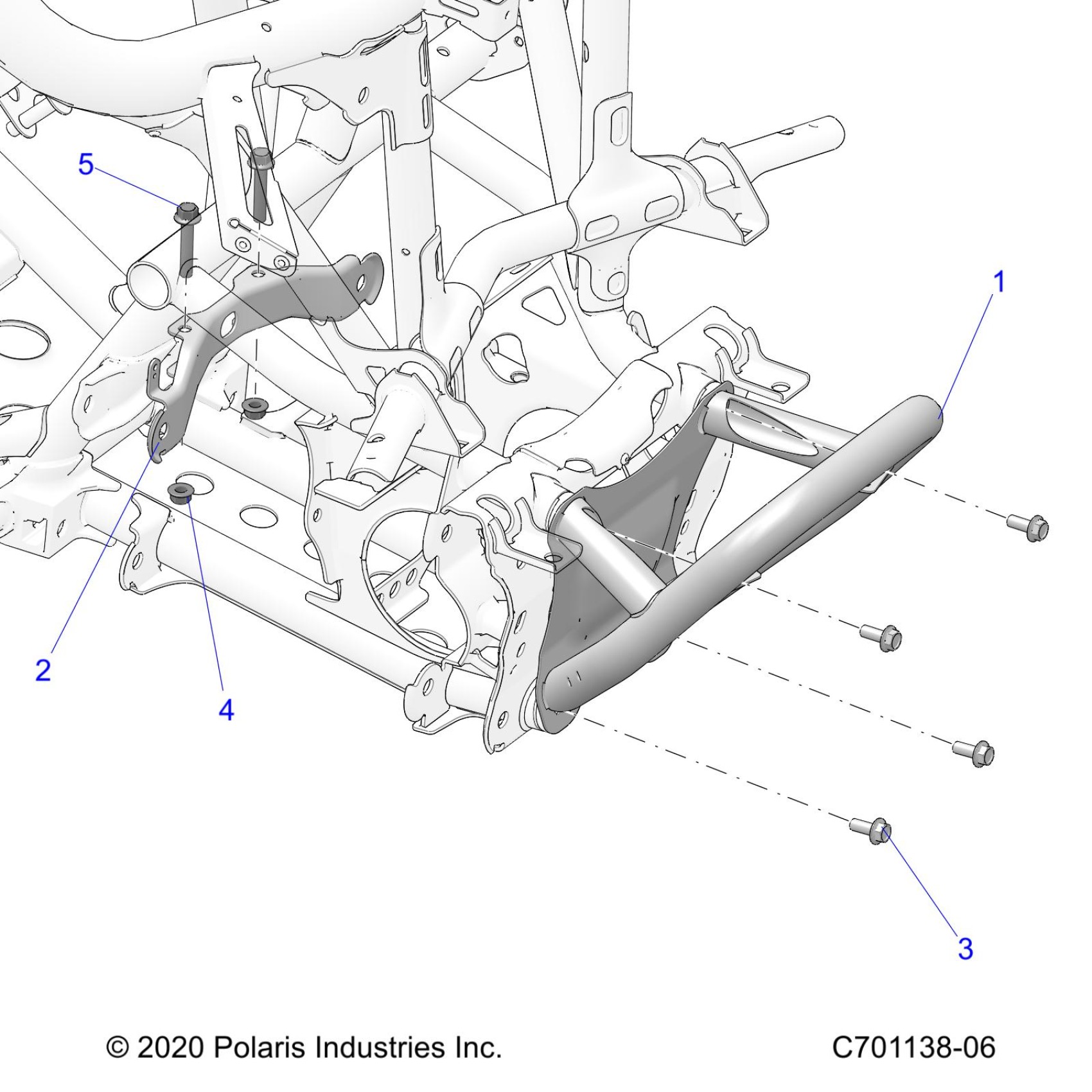 5

1

2

4

3

© 2020 Polaris Industries Inc.

C701138-06