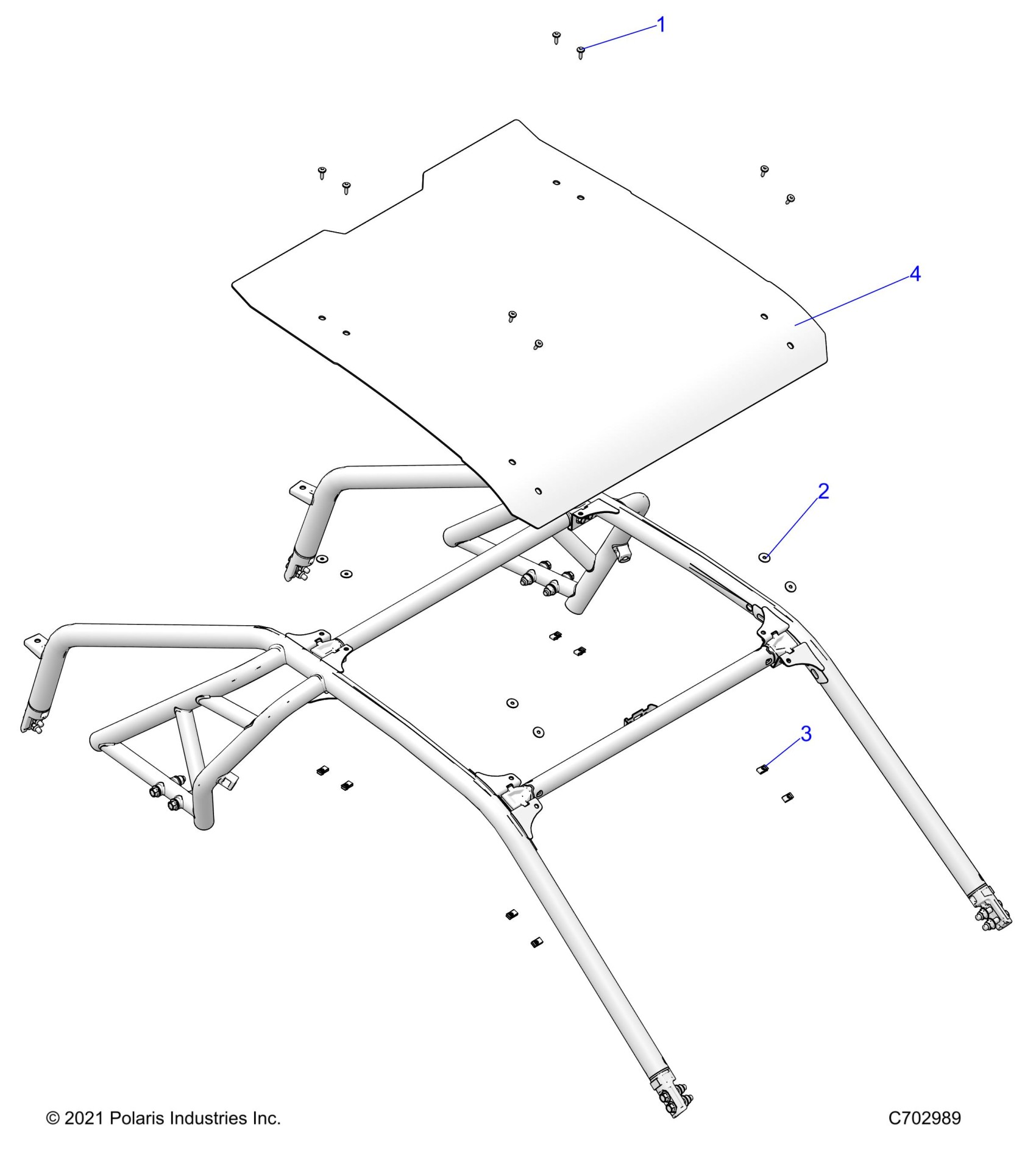 1

4

2

3

© 2021 Polaris Industries Inc.

C702989