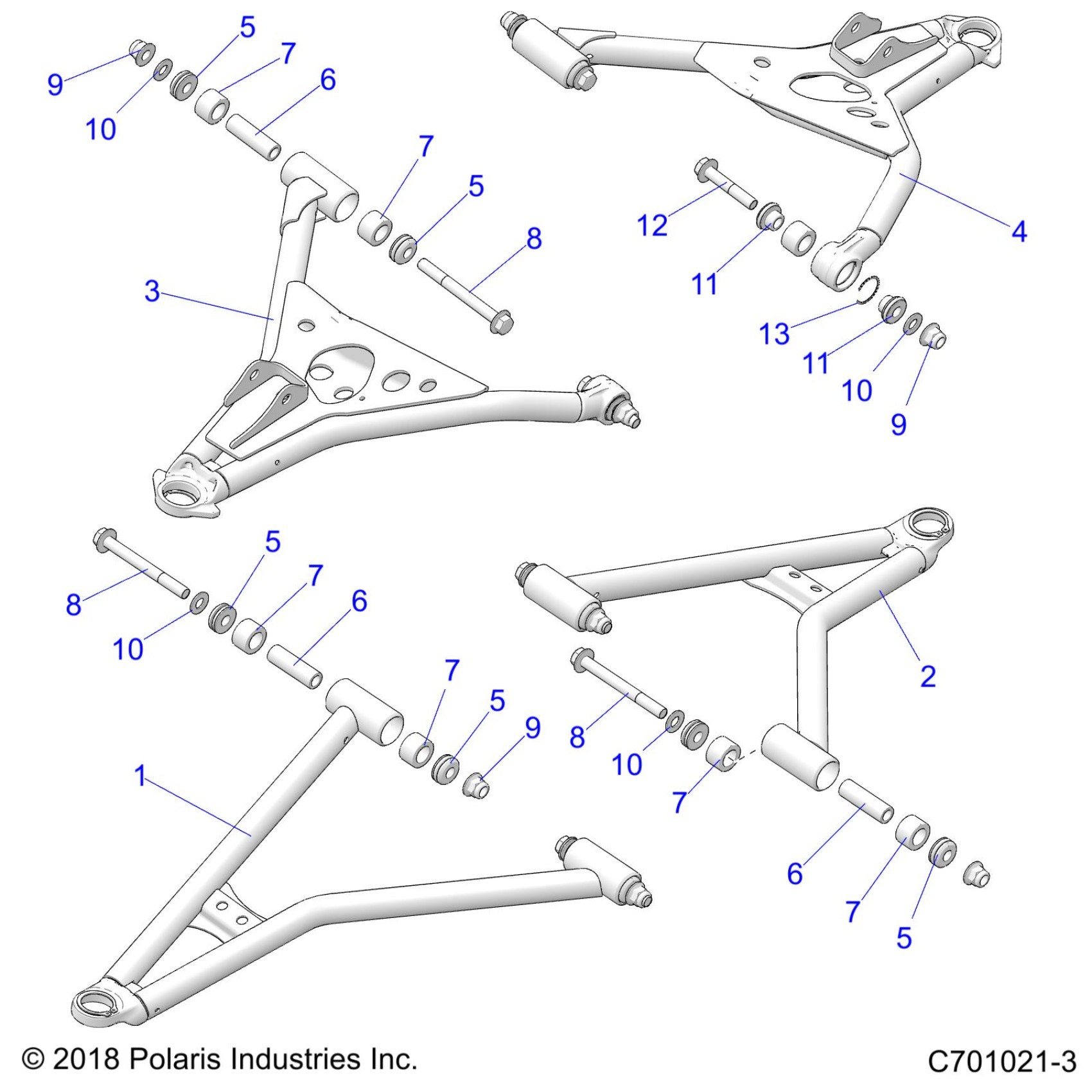 9
5
7
6
10
7
5
8
3
12
4
11
13
11
10
9
5
7
6
8
10
7
5
9
1
2
8
10
7
6
7
5
© 2018 Polaris Industries Inc.
C701021-3