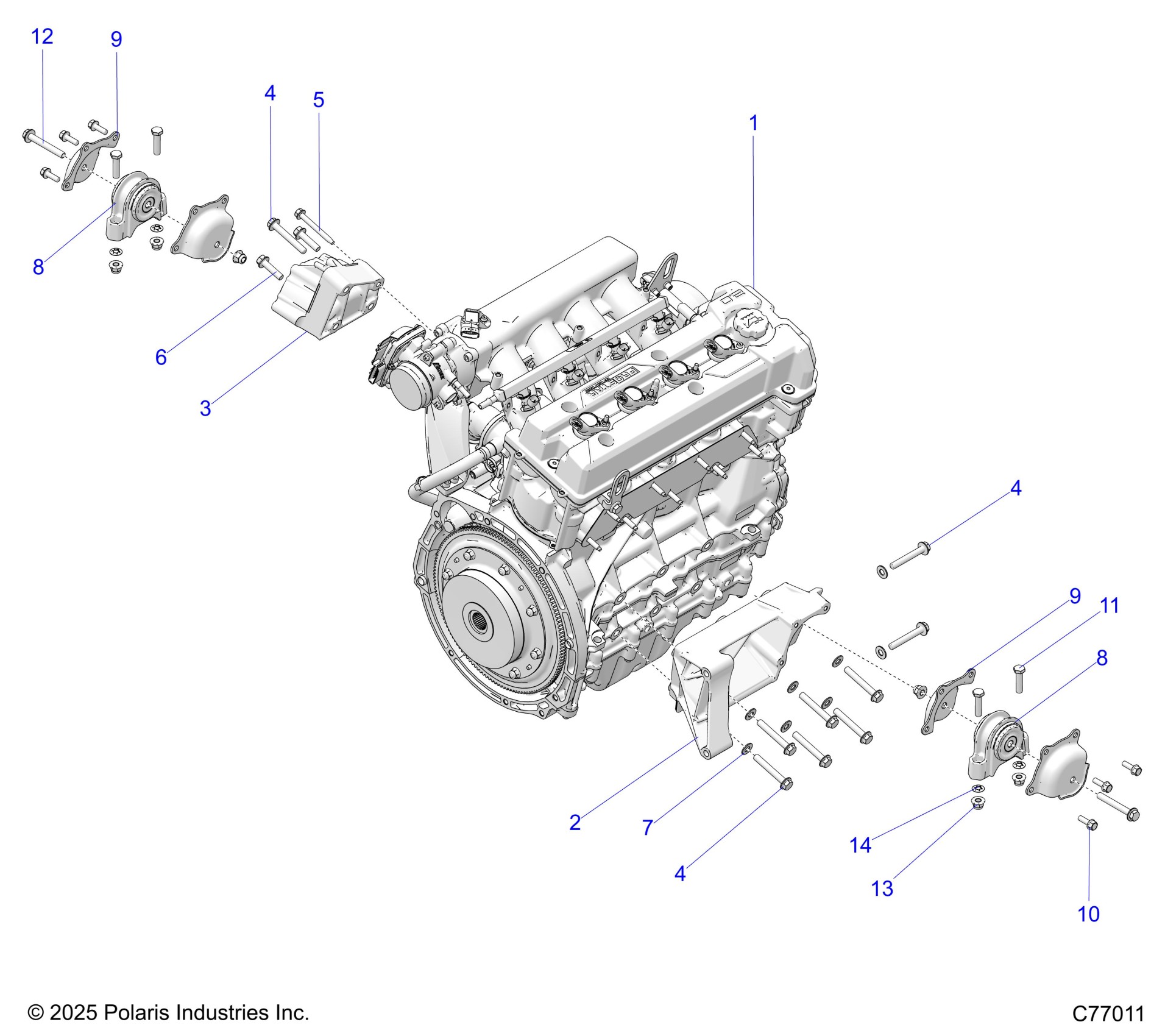 12
9
4
5
1
8
6
3
4
9
11
8
2
7
4
14
13
10

© 2025 Polaris Industries Inc.

C77011