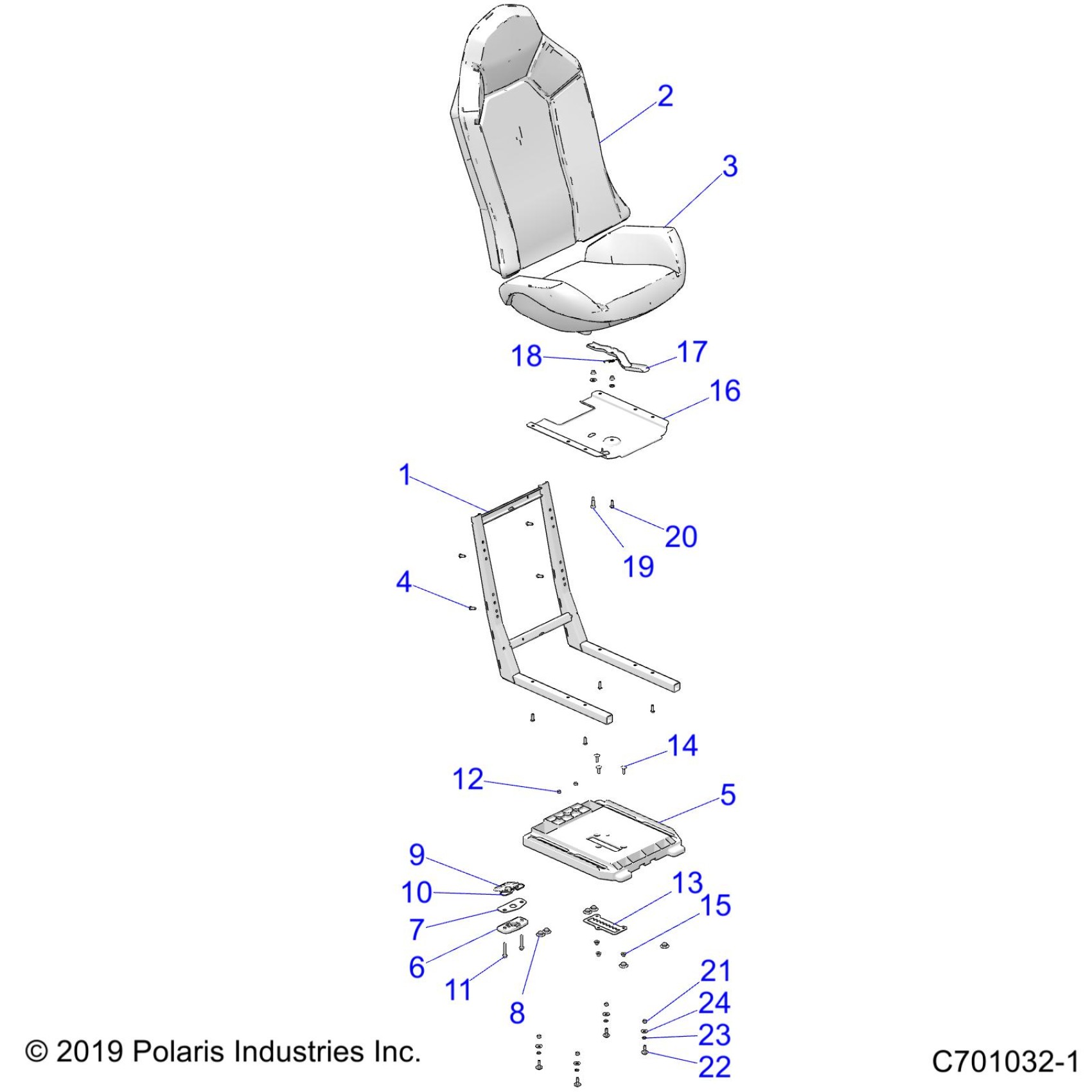 2
3
18
17
16
1
20
19
4
14
12
5
9
10
13
15
7
6
11
8
21
24
23
22
© 2019 Polaris Industries Inc.
C701032-1