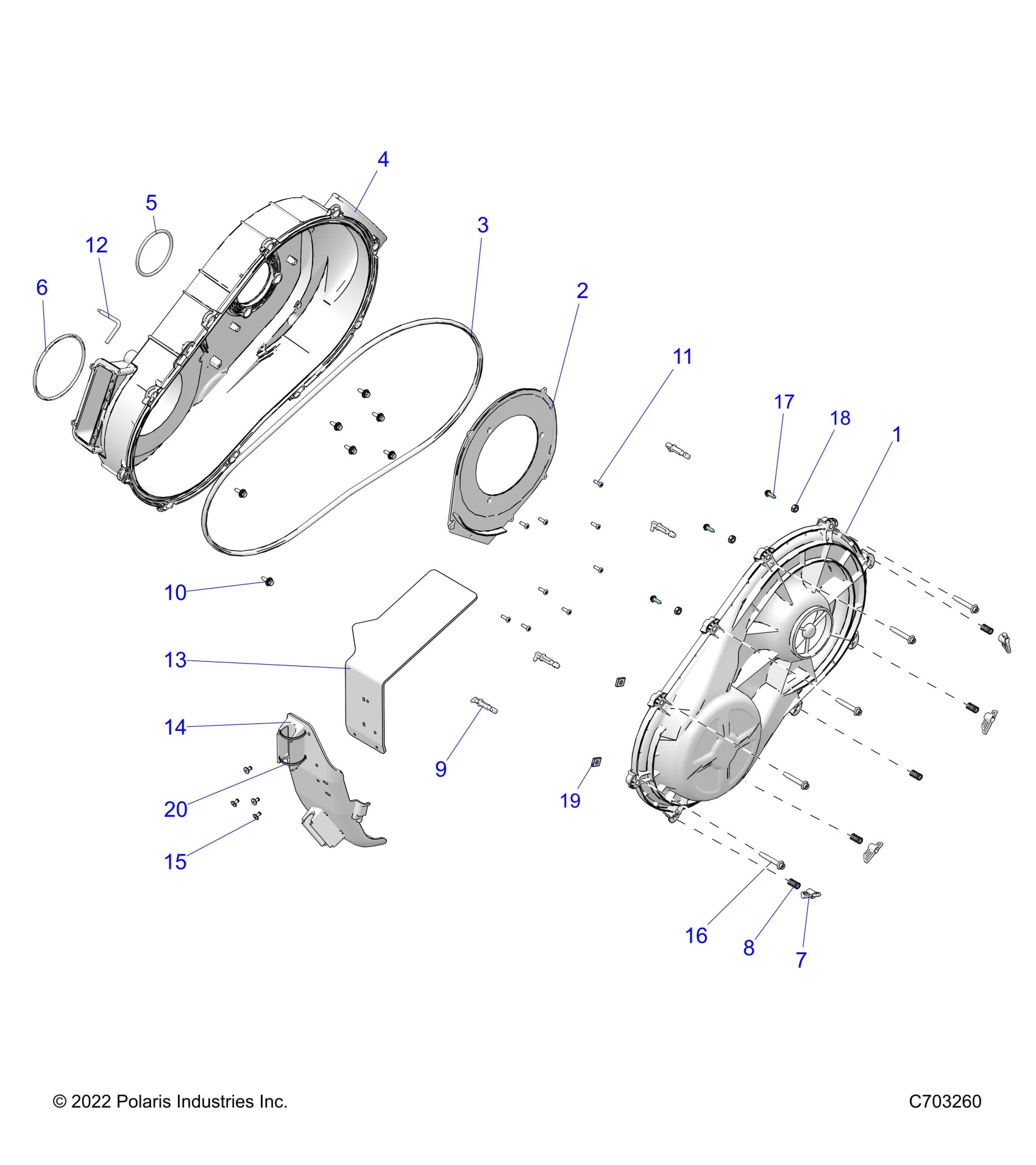 4
5
3
12
6
2
11
17
18
1
10
13
14
9
20
19
15
16
8
7

© 2022 Polaris Industries Inc.
C703260