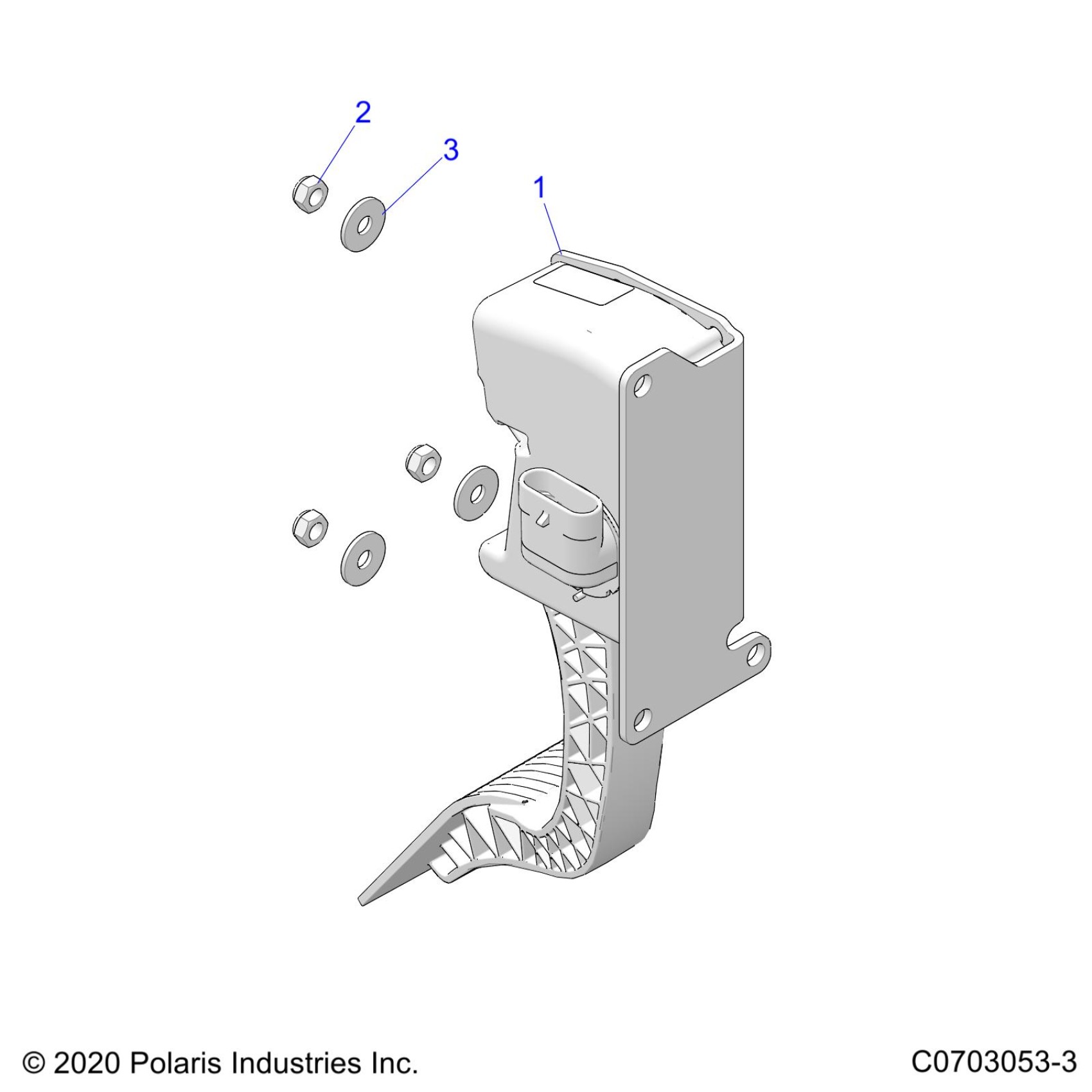 2
3
1

© 2020 Polaris Industries Inc.
C0703053-3