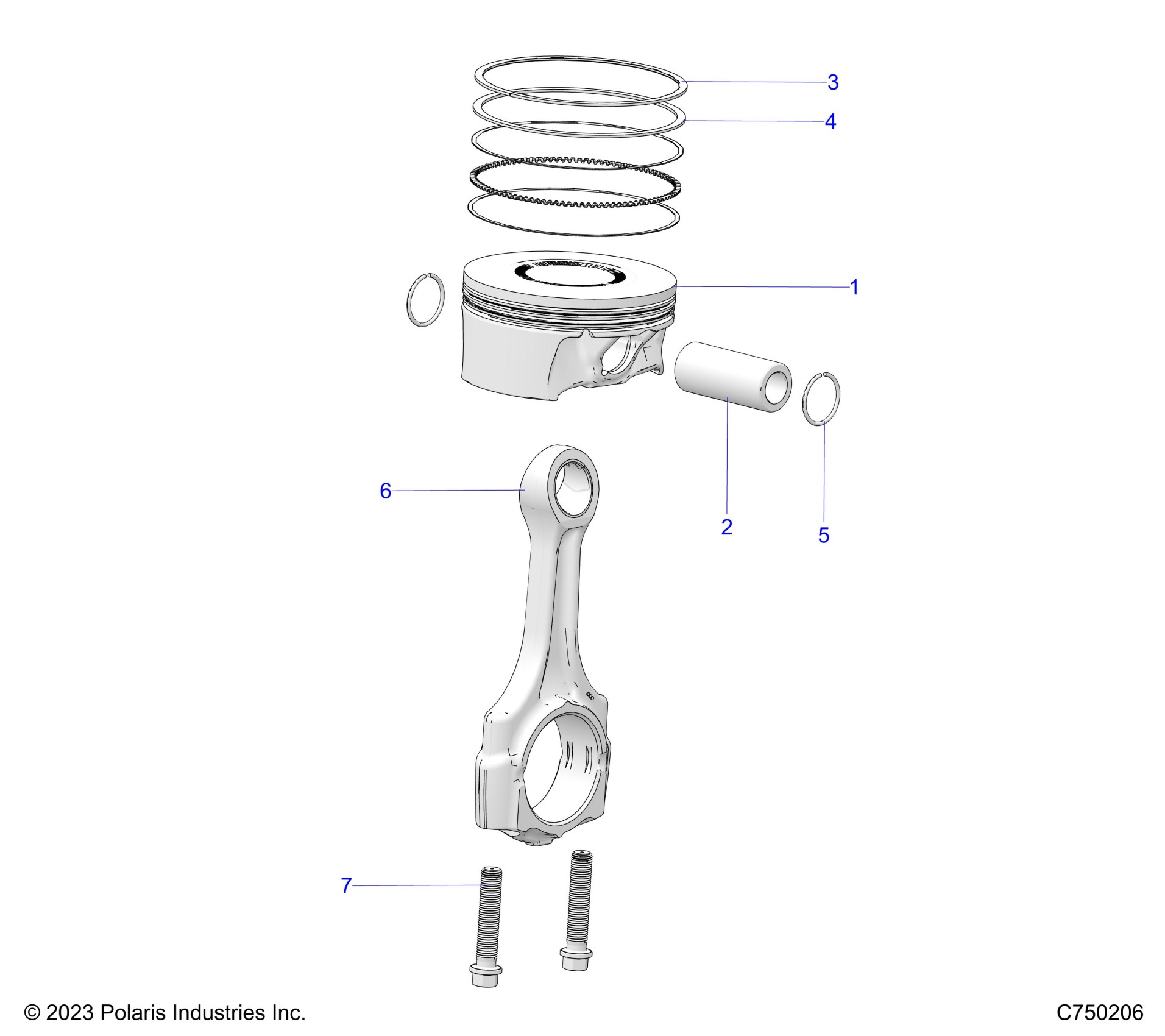 3
4
1
6
2
5
7
© 2023 Polaris Industries Inc.
C750206