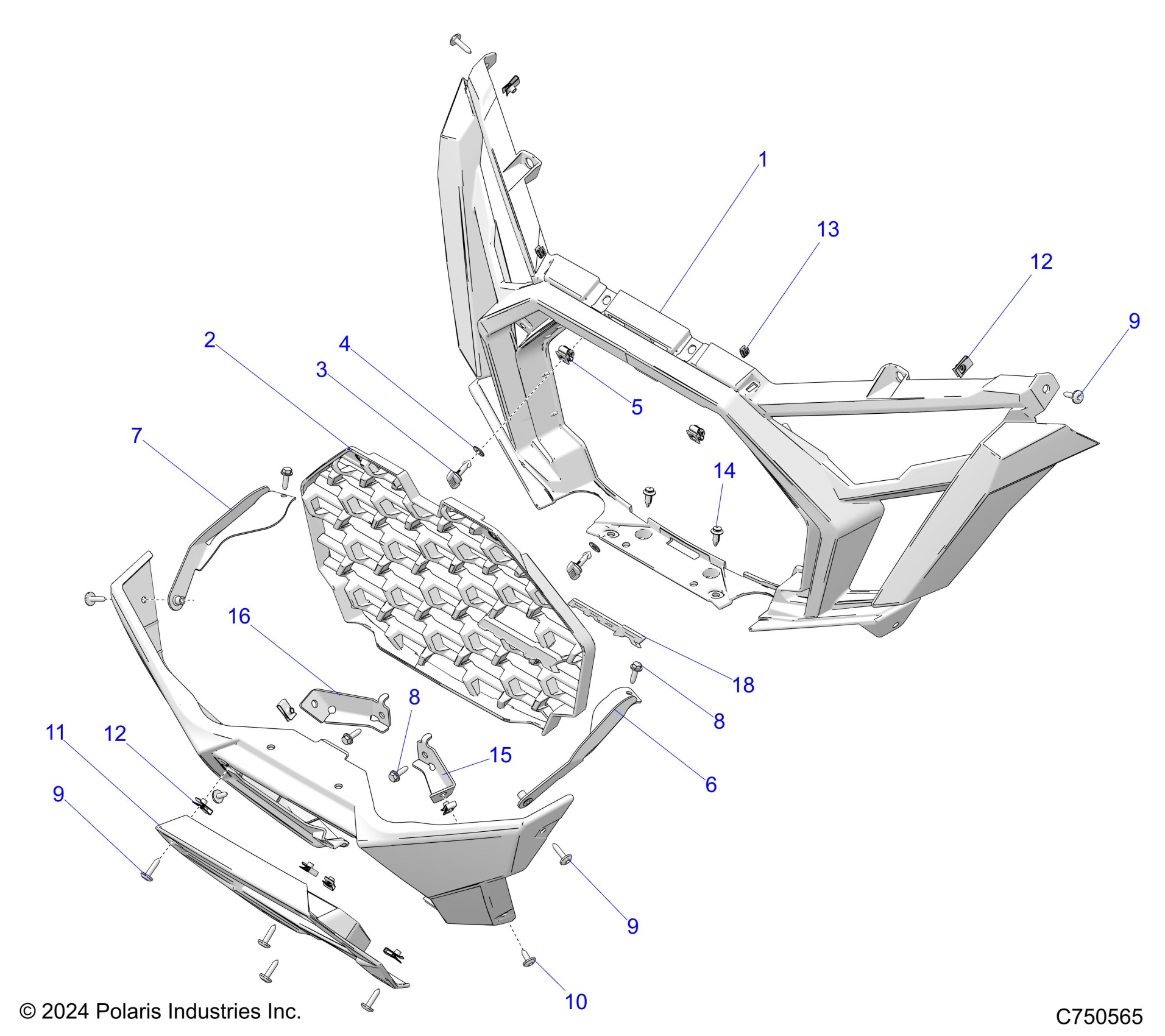 1
13
12
9
2
4
3
5
7
14
16
18
8
8
11
12
15
6
9
9
10
© 2024 Polaris Industries Inc.
C750565