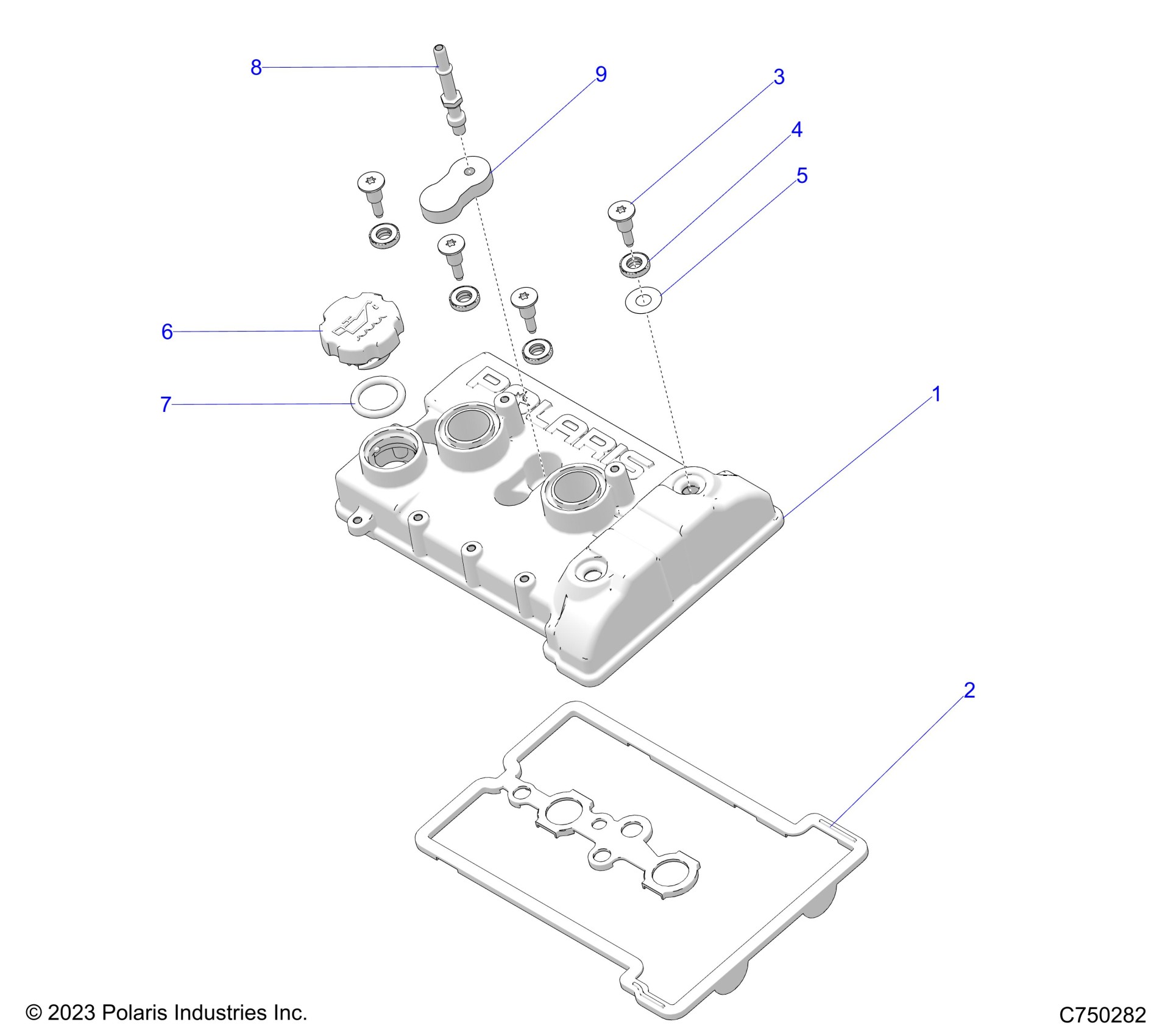 8
9
3
4
5
6
7
POLARIS
1
2
© 2023 Polaris Industries Inc.
C750282