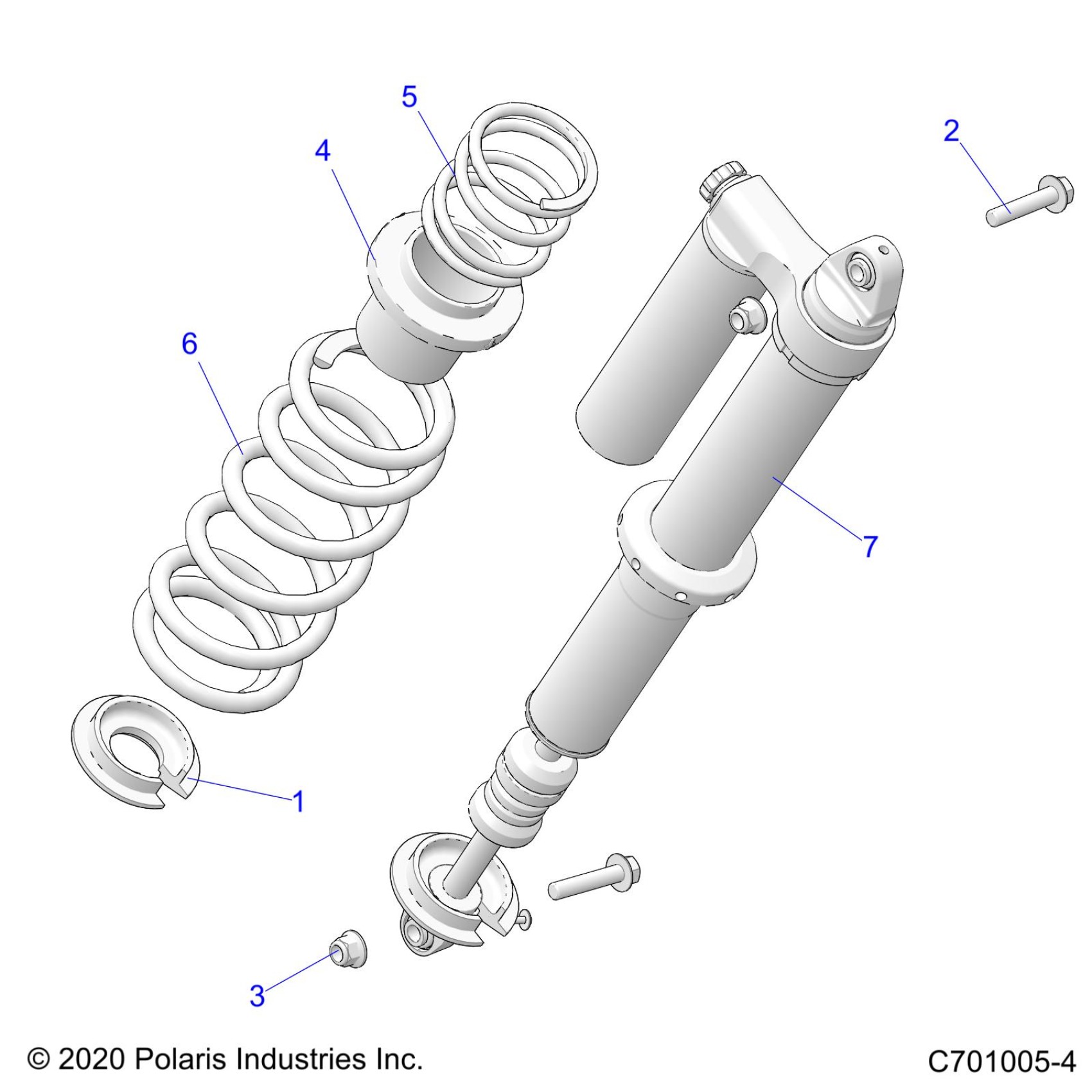 5
2
4
6
7
1
3
© 2020 Polaris Industries Inc.
C701005-4