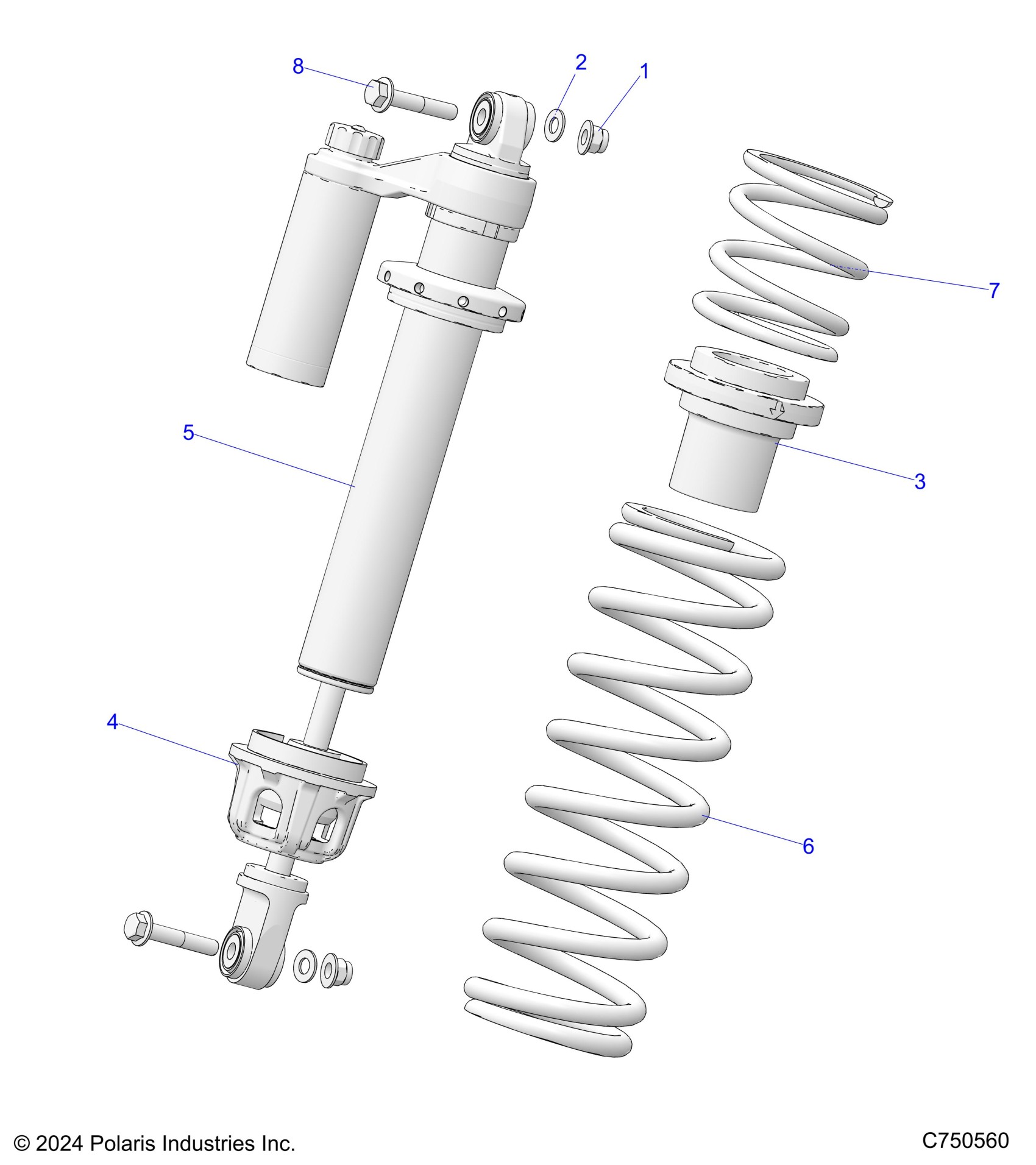 8
2
1
7
5
3
4
6
© 2024 Polaris Industries Inc.
C750560