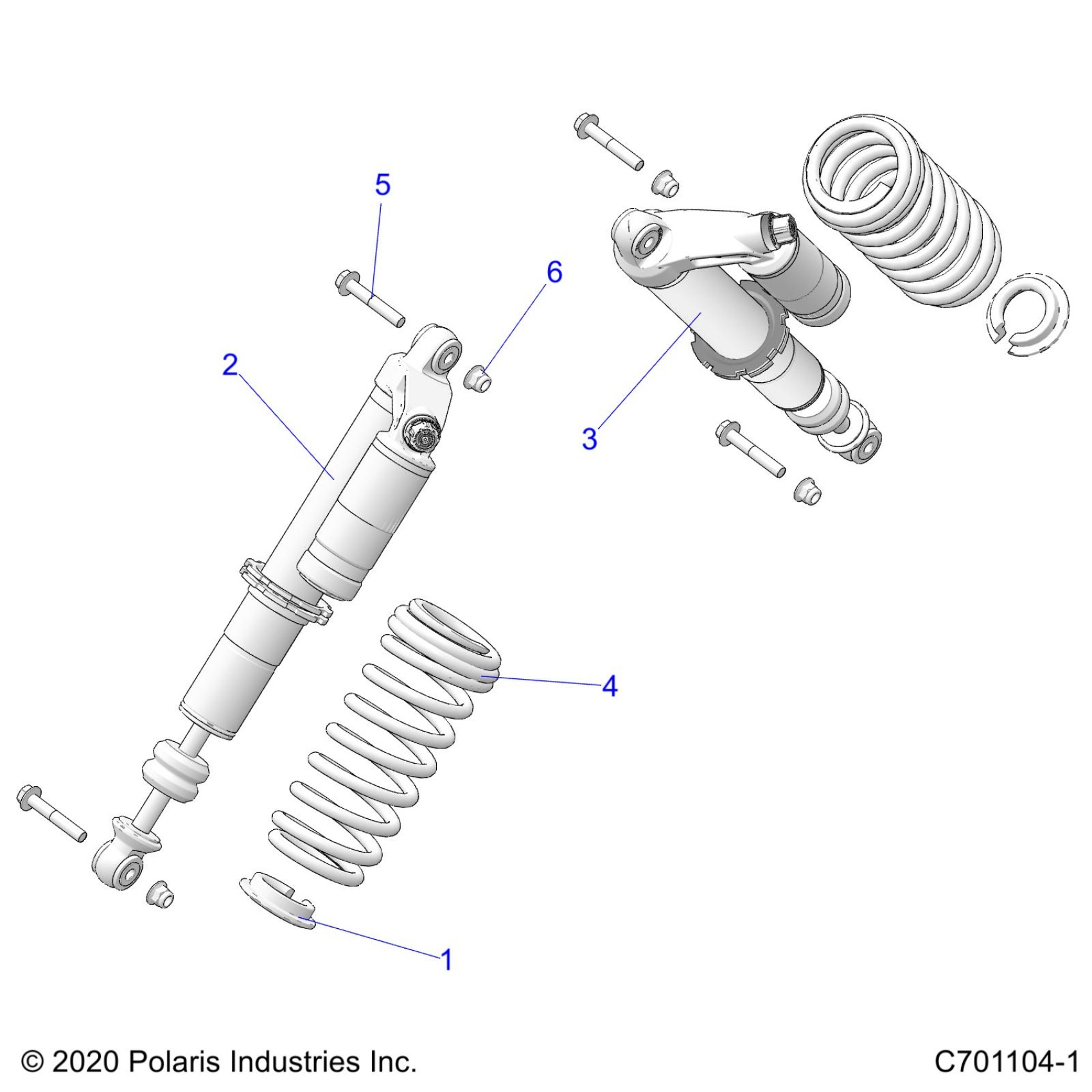 5

6

2

3

4

1

© 2020 Polaris Industries Inc.

C701104-1