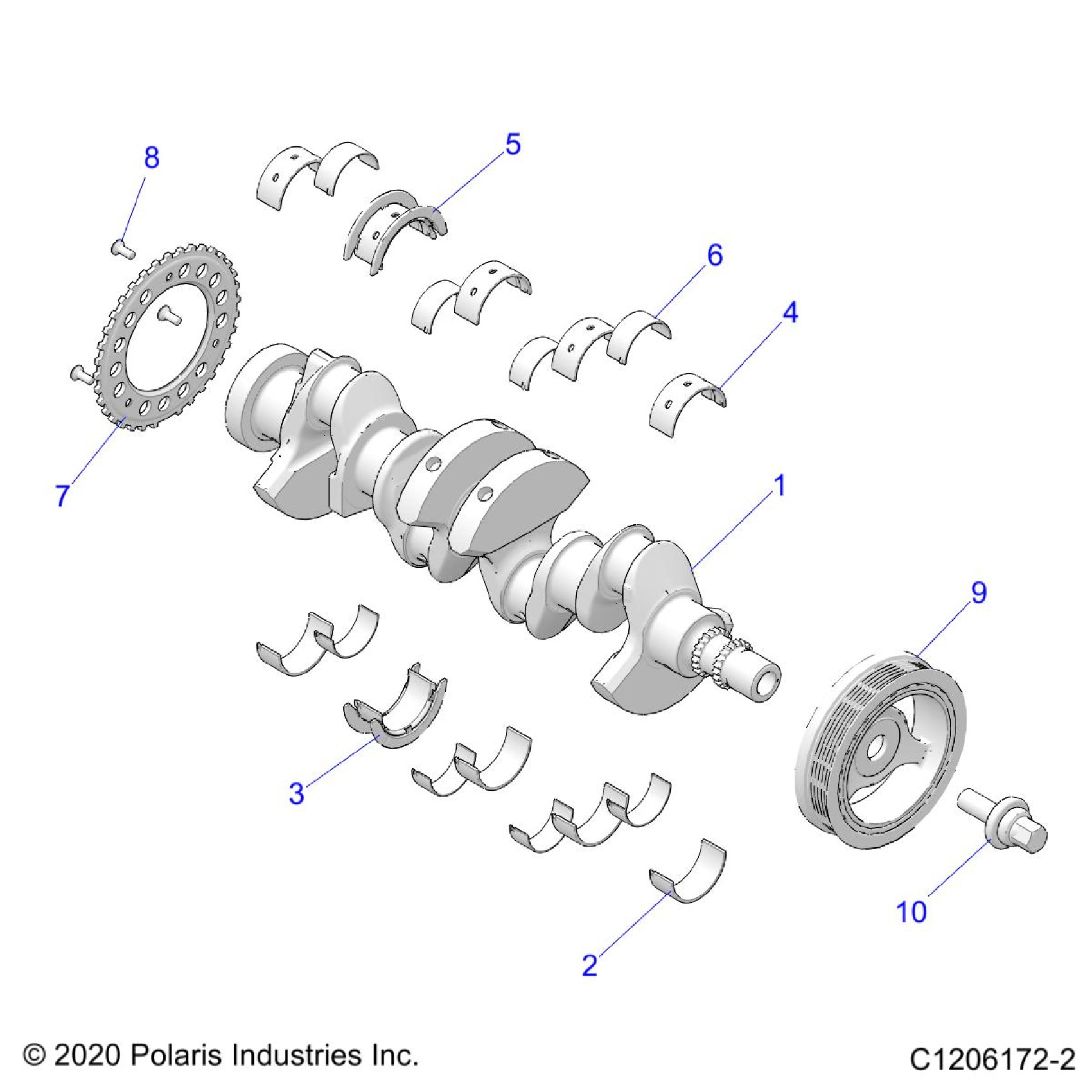 8
5
6
4
7
1
9
3
10
2

© 2020 Polaris Industries Inc.

C1206172-2