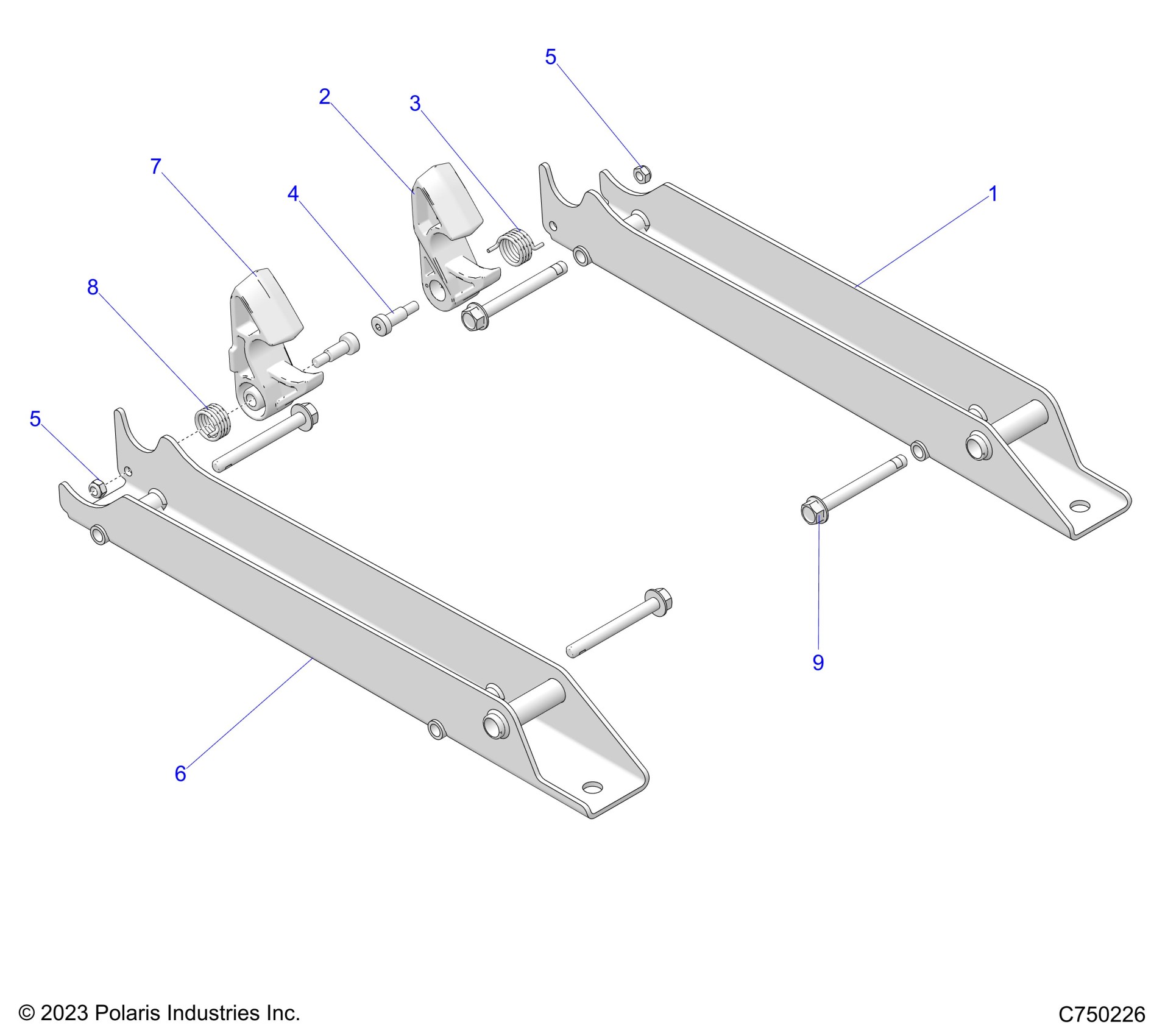 5

2

3

7

4

1

8

5

9

6

© 2023 Polaris Industries Inc.

C750226