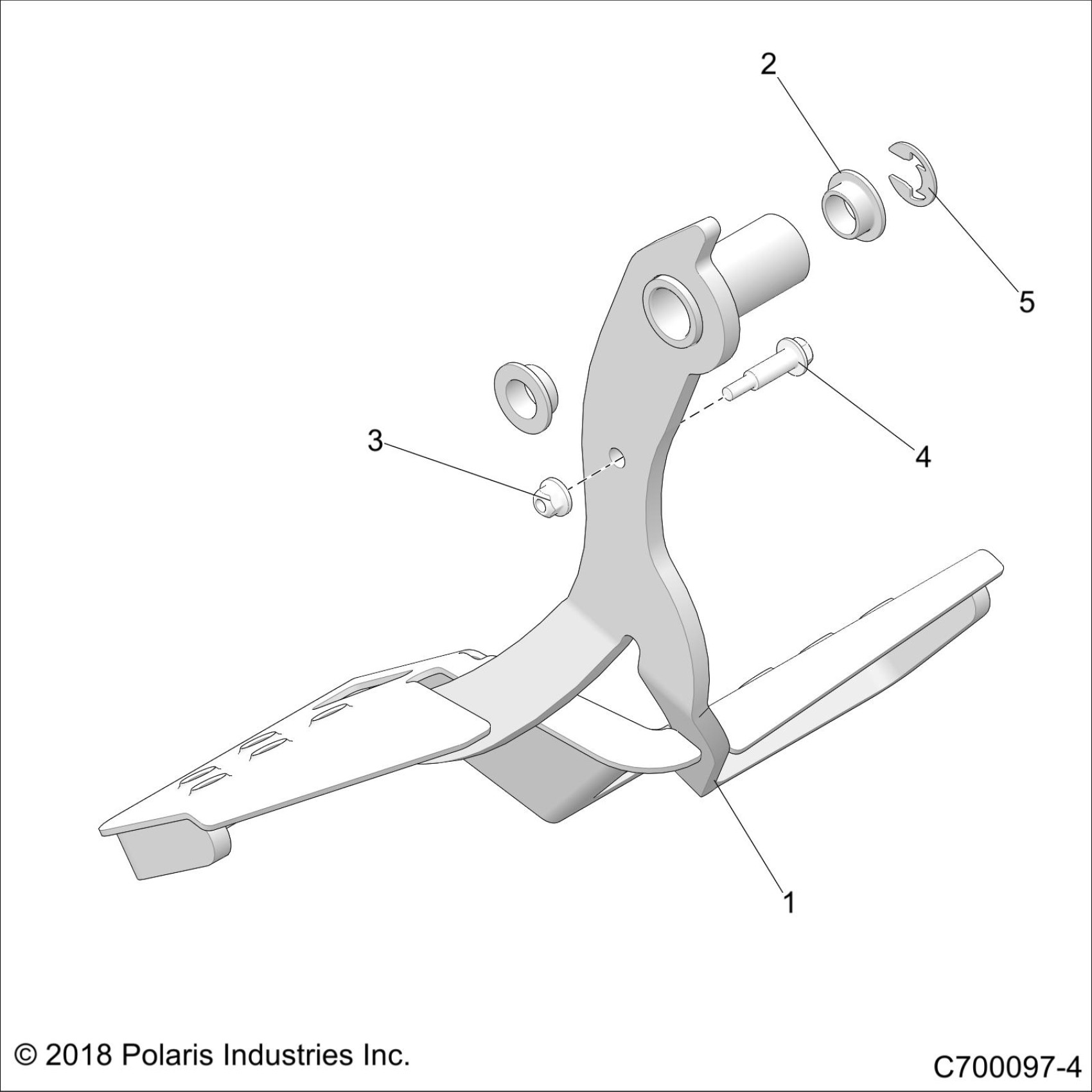 2

5

3

4

1

© 2018 Polaris Industries Inc.

C700097-4