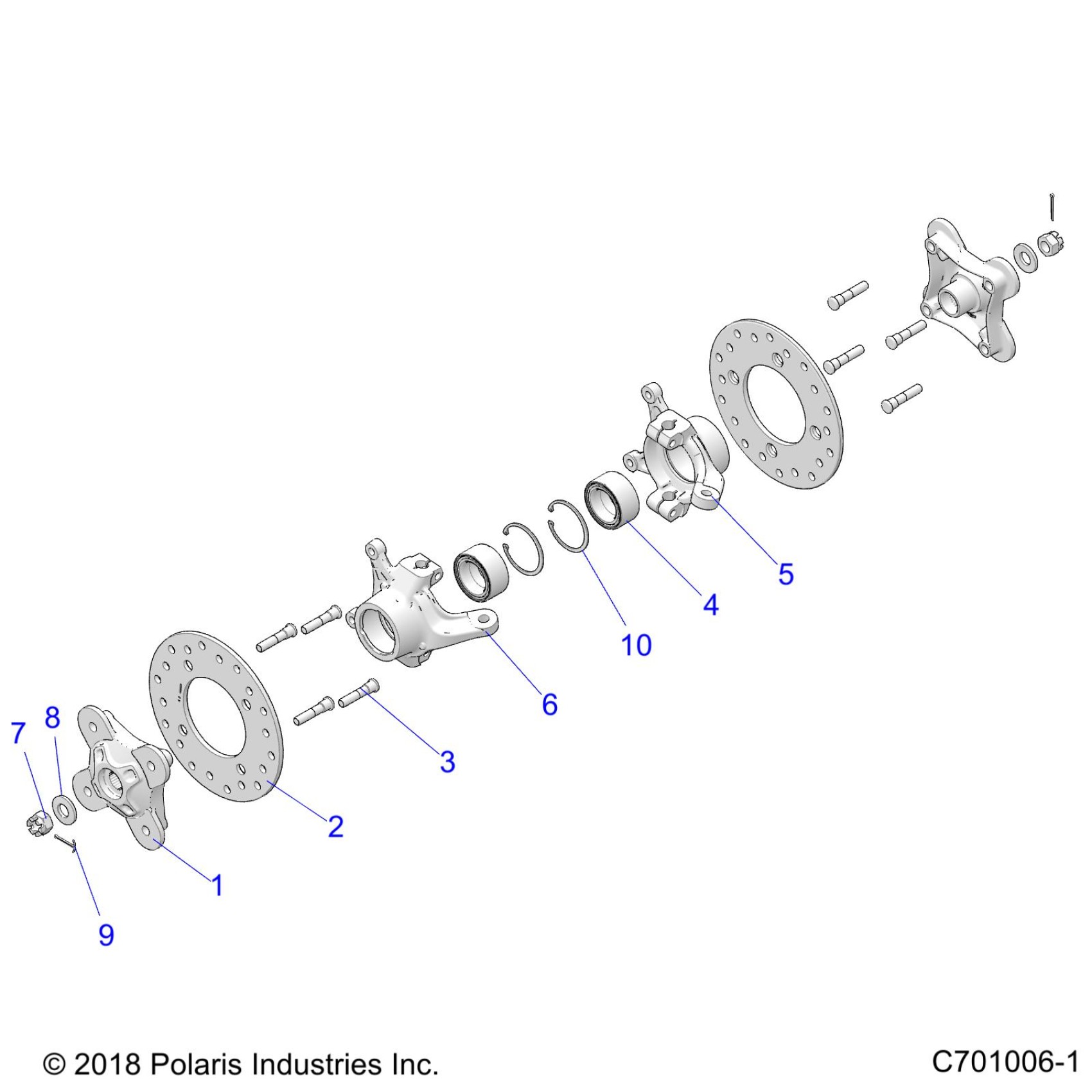 5
4
10
6
3
8
7
2
1
9

© 2018 Polaris Industries Inc.

C701006-1