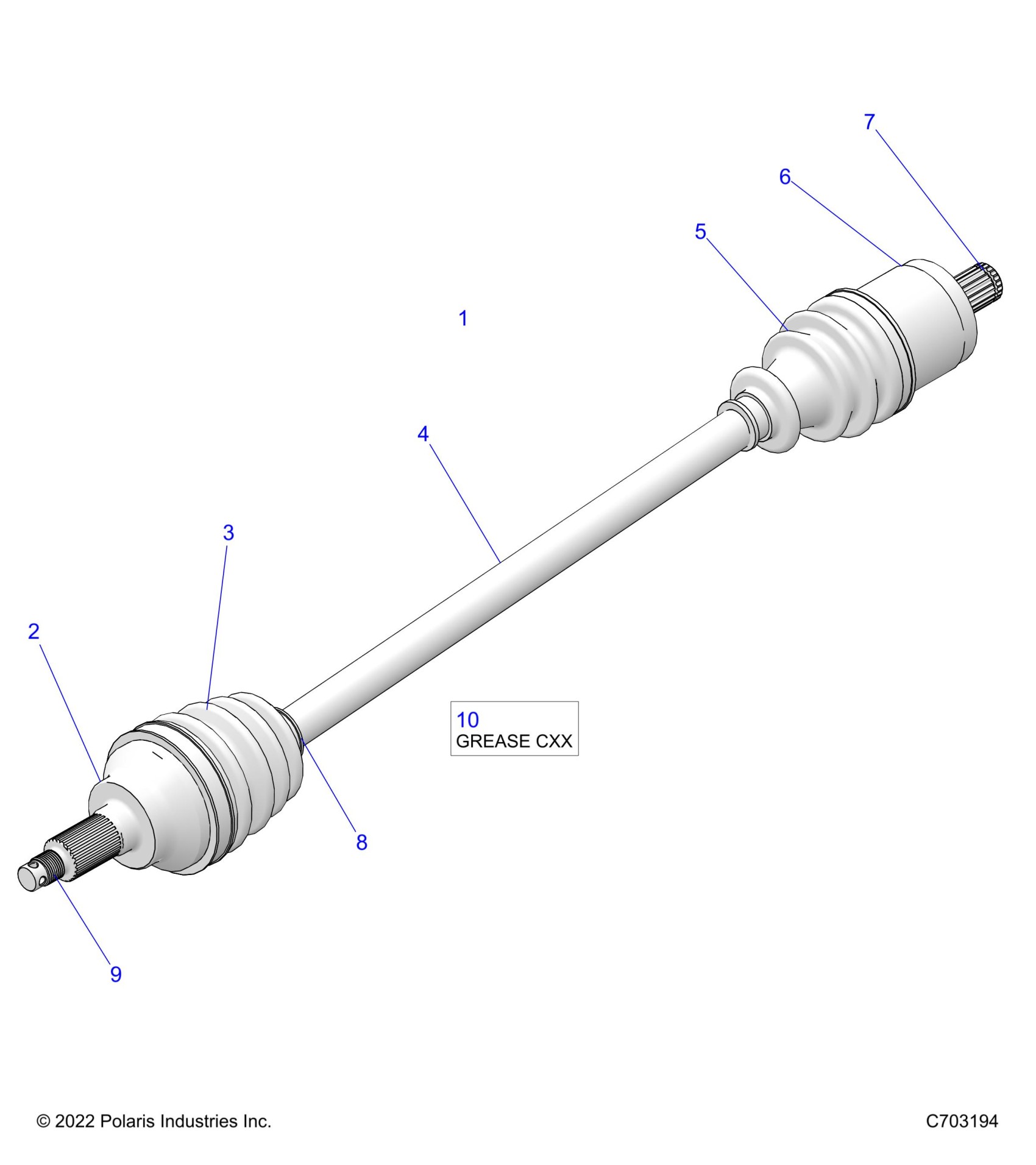 7

6

5

1

4

3

2

10
GREASE CXX

8

9

© 2022 Polaris Industries Inc.

C703194