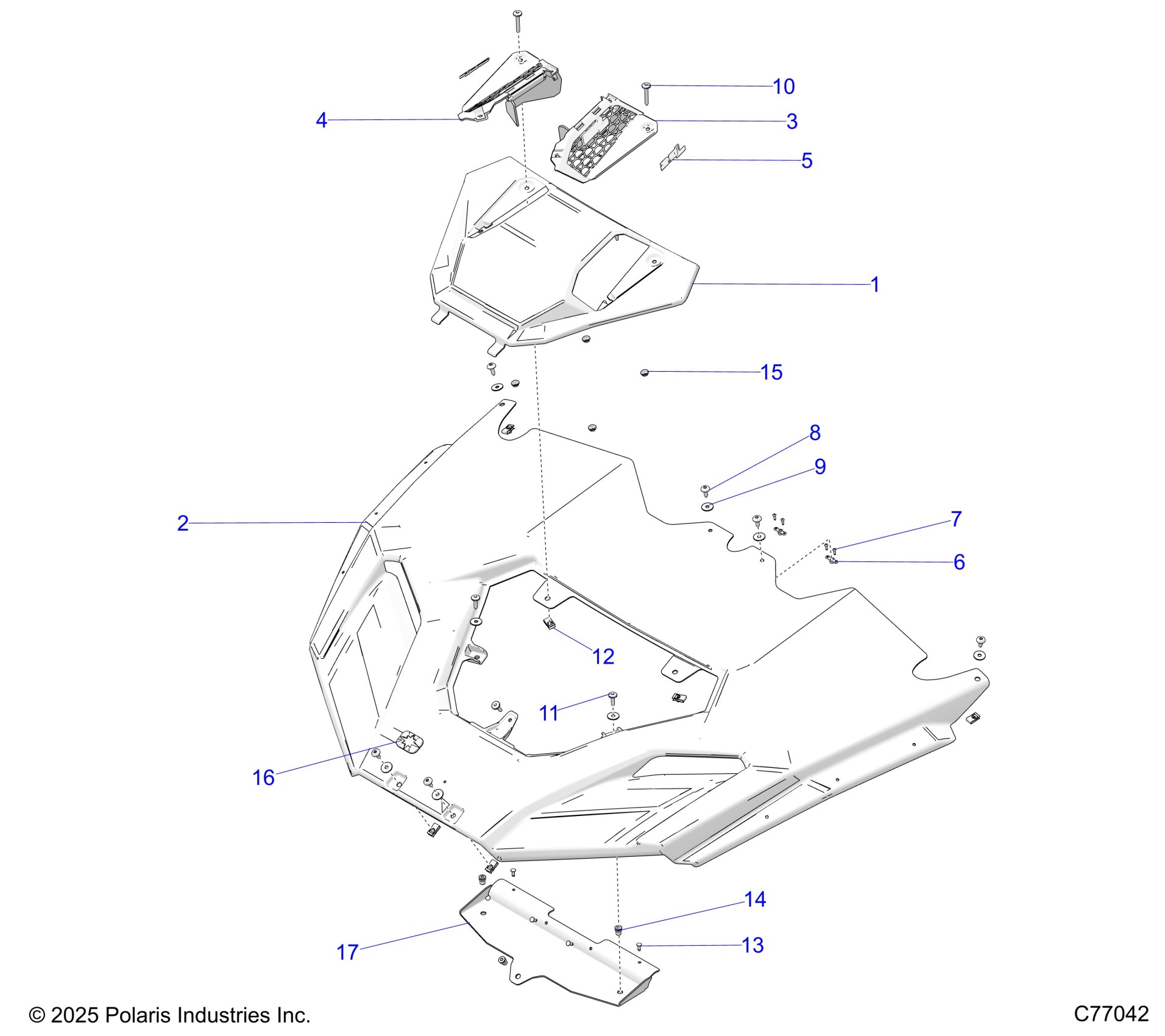 10
4
3
5
1
15
8
9
2
7
6
12
11
16
14
17
13
© 2025 Polaris Industries Inc.
C77042