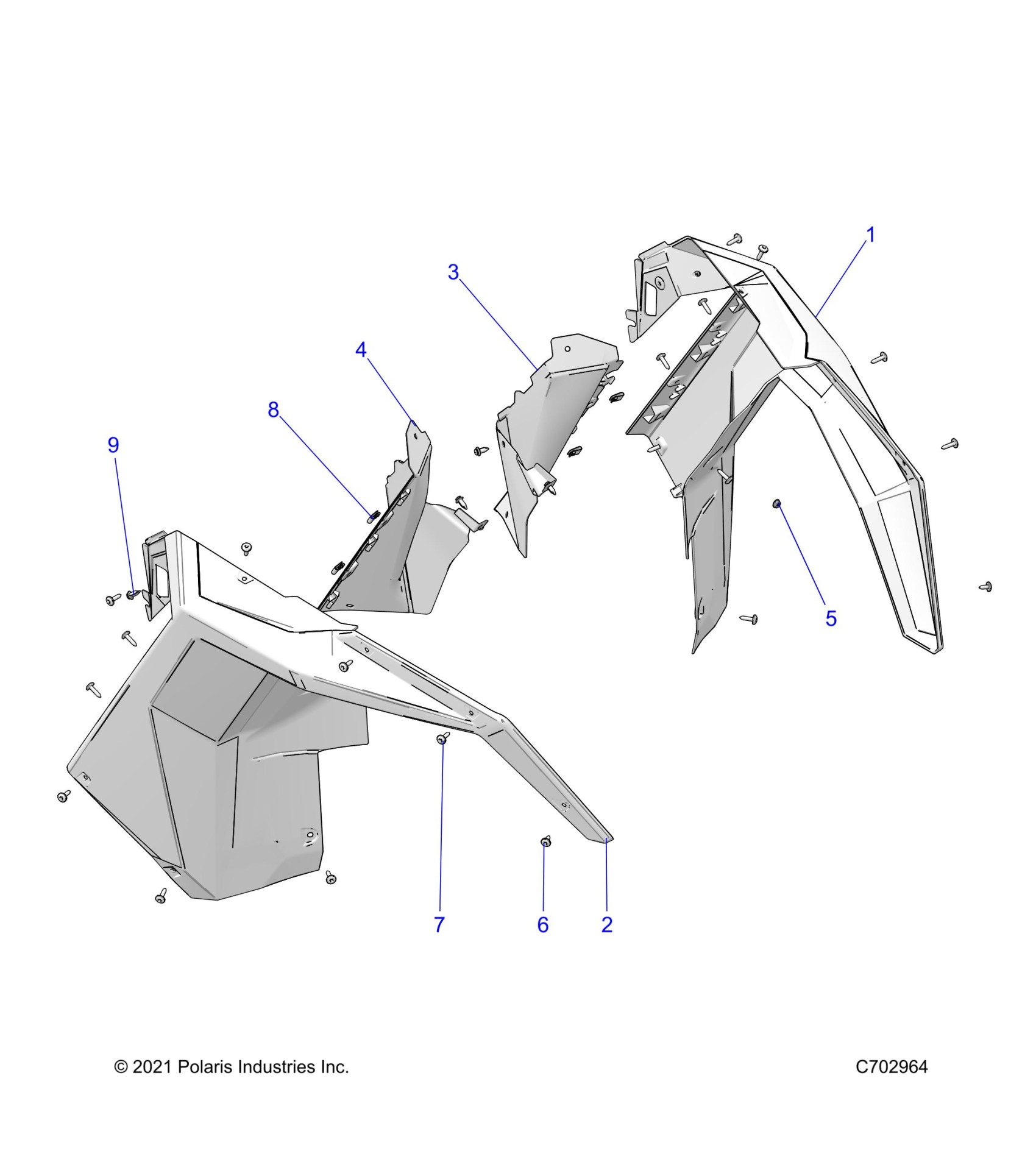 1
3
4
8
9
5
7
6
2

© 2021 Polaris Industries Inc.

C702964