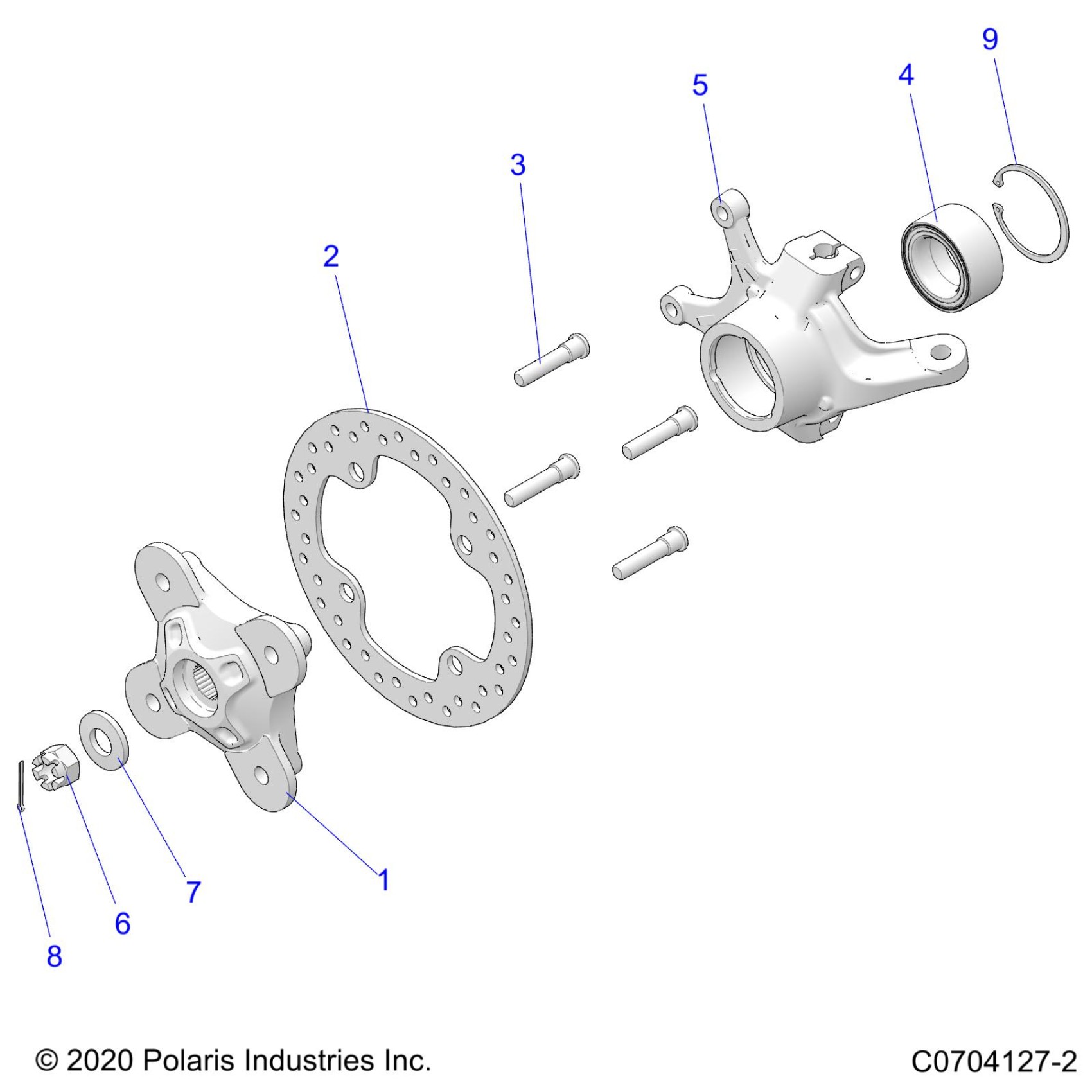 9
4
5
3
2
1
7
6
8

© 2020 Polaris Industries Inc.

C0704127-2