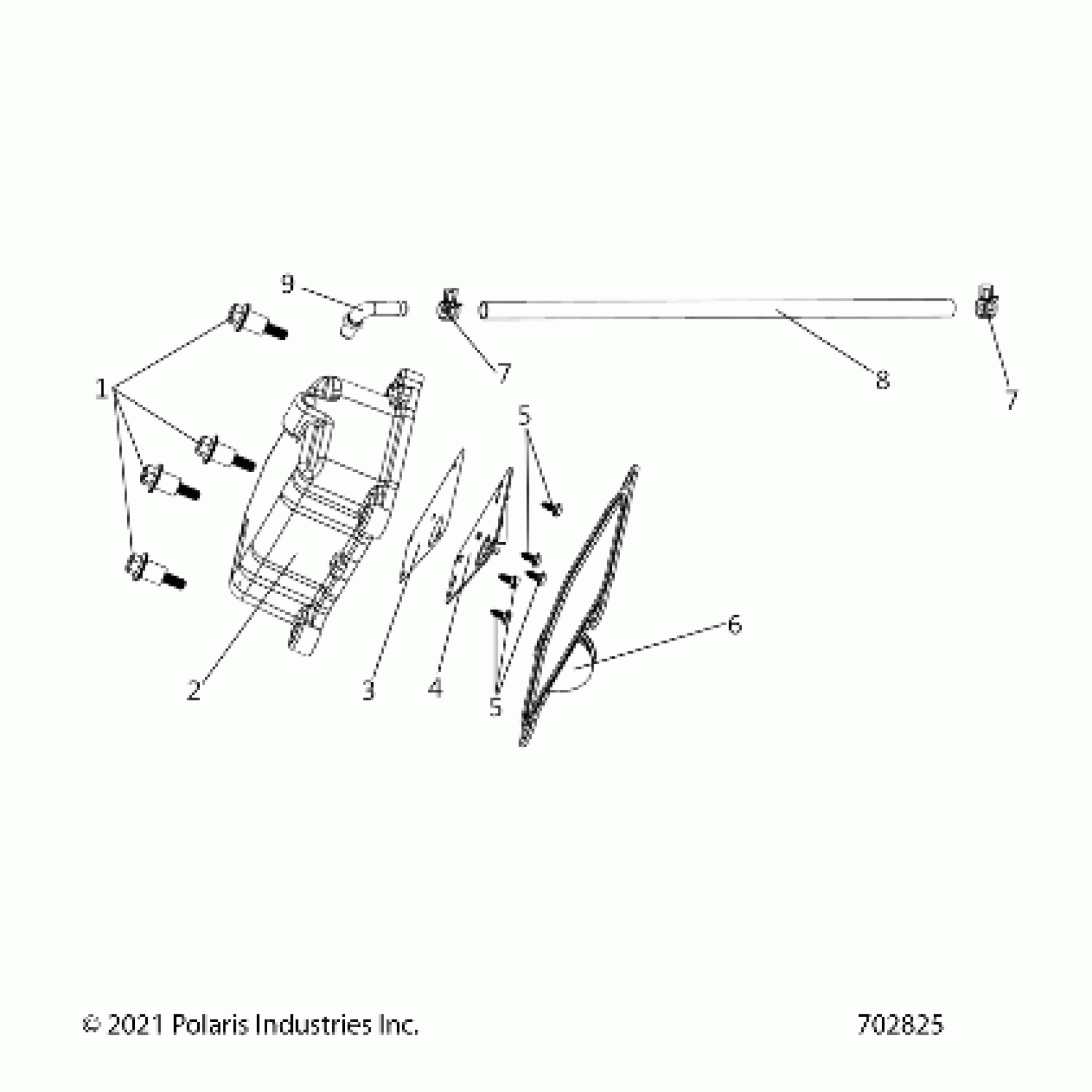 9

7

8

7

1

5

6

2

3

4

5

© 2021 Polaris Industries Inc.

702825