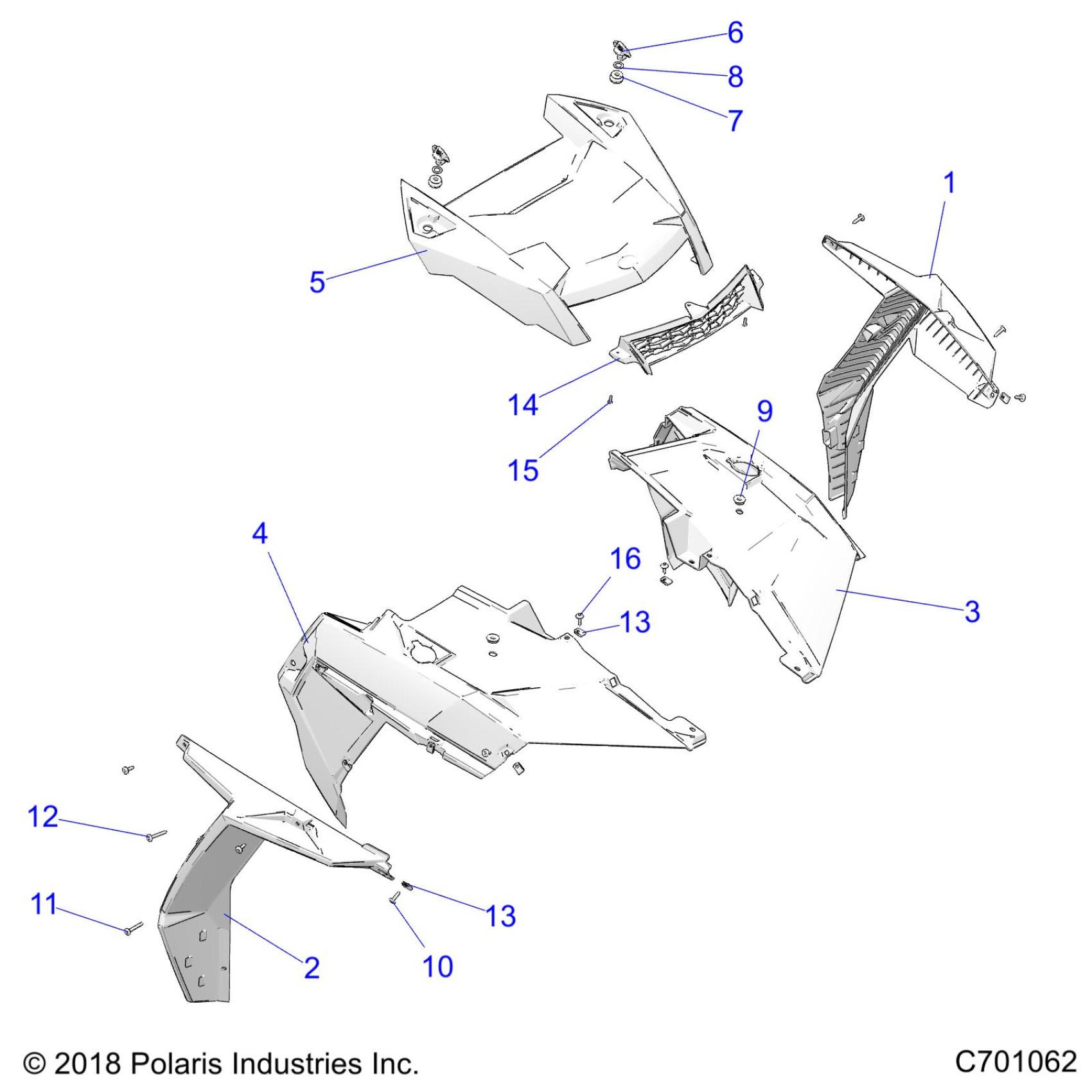 6
8
7
1
5
14
9
15
4
16
13
3
12
11
13
2
10

© 2018 Polaris Industries Inc.

C701062