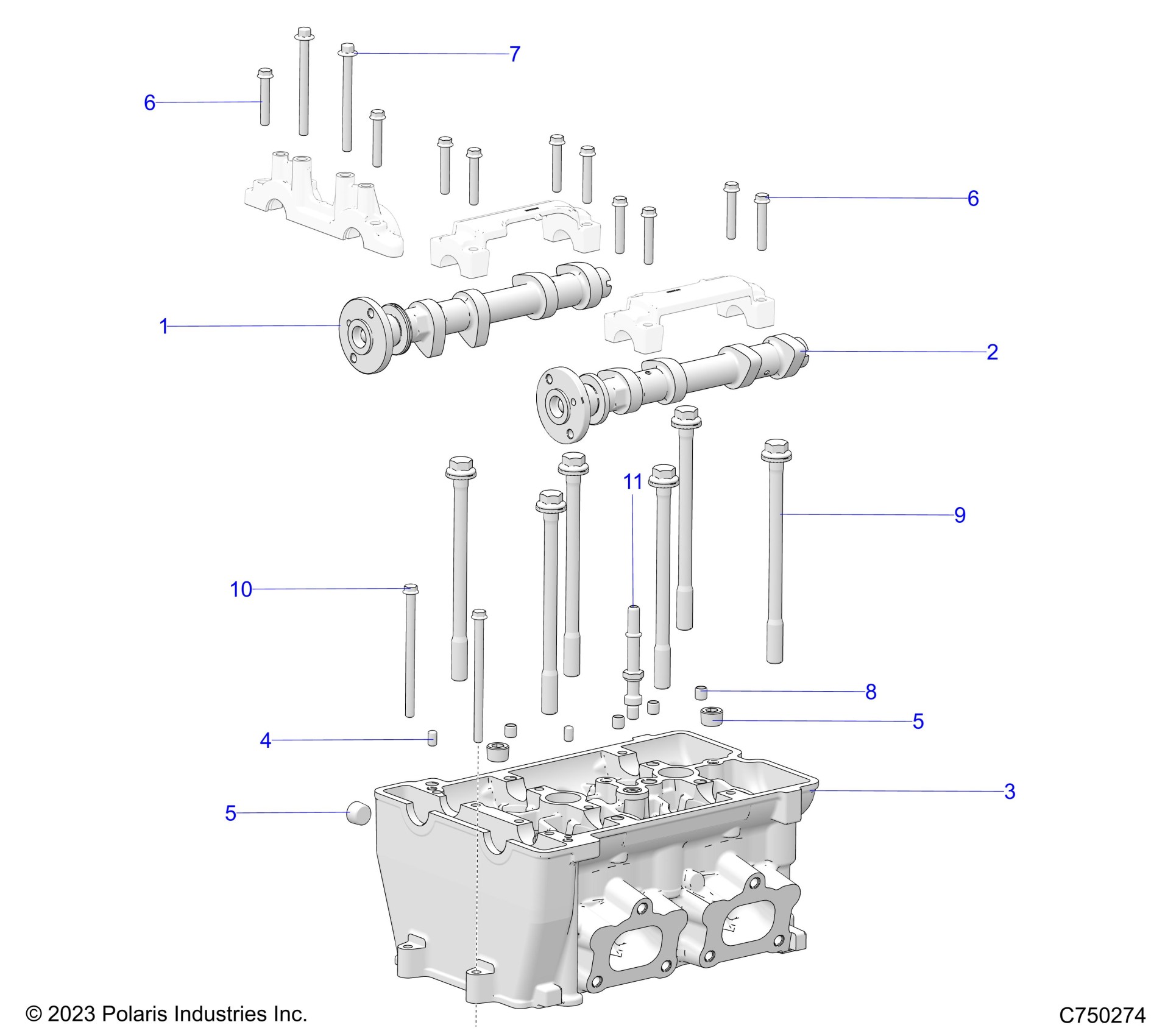 7
6
6
1
2
11
9
10
8
5
4
3
5
© 2023 Polaris Industries Inc.
C750274