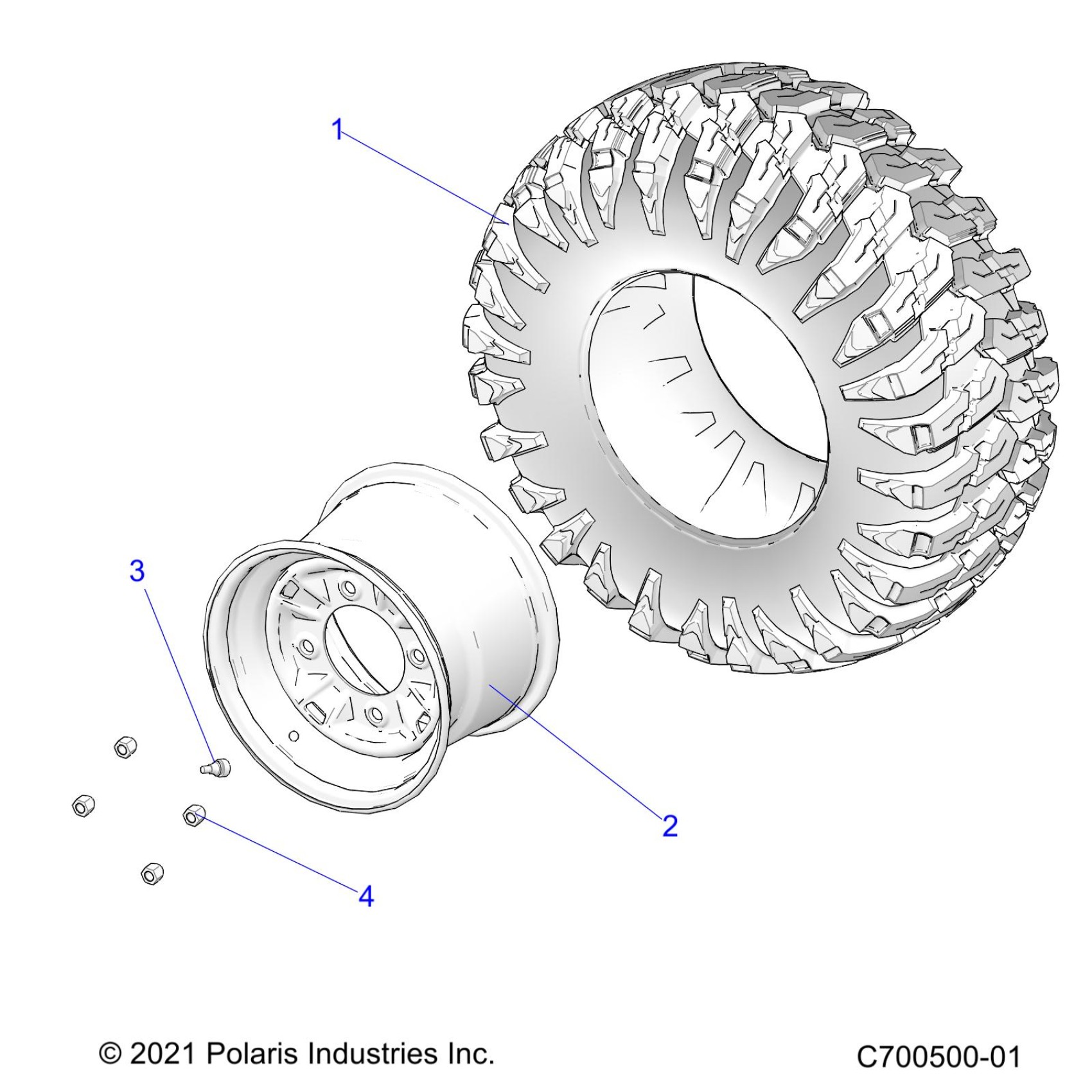 1

3

2

4

© 2021 Polaris Industries Inc.

C700500-01