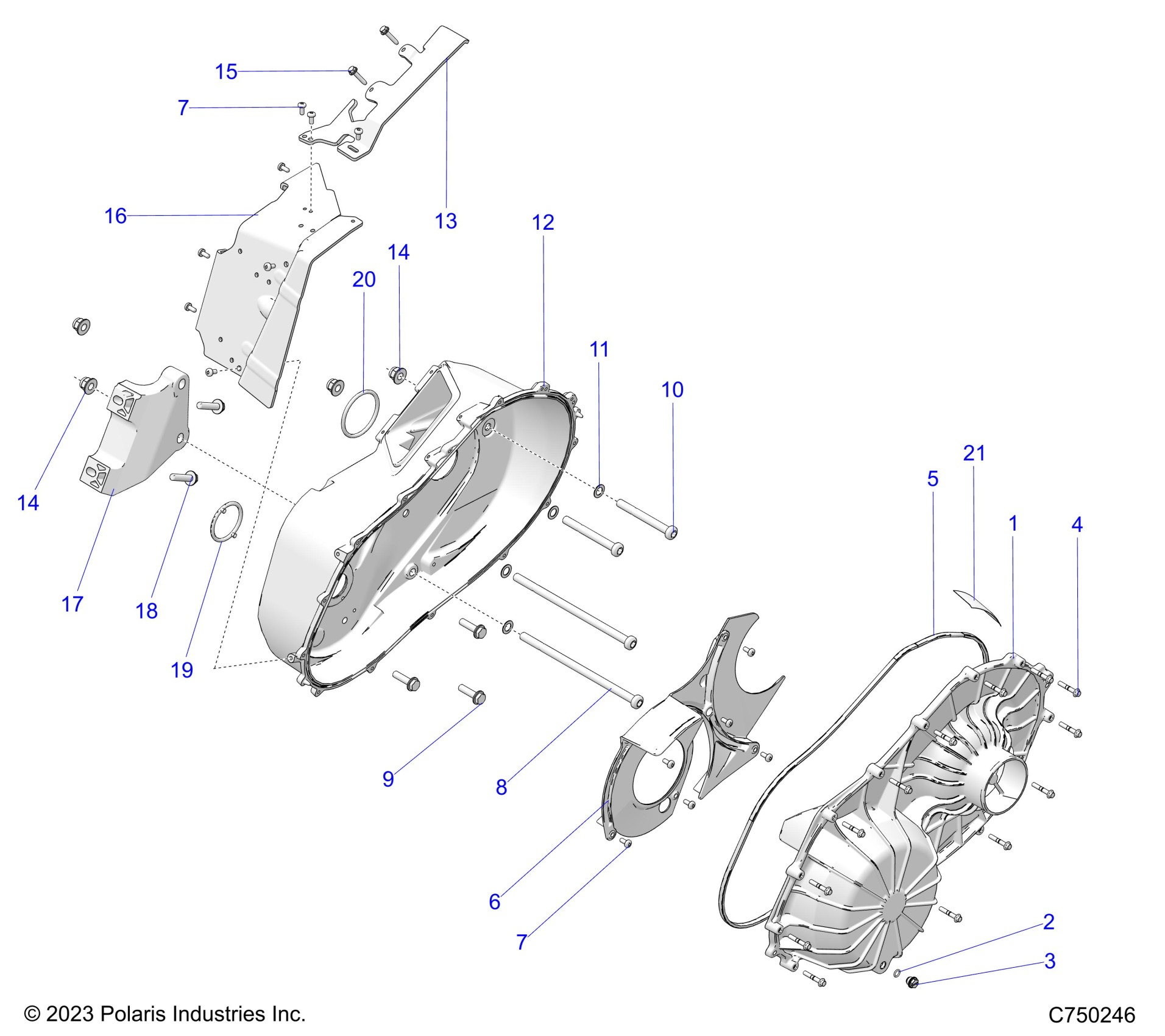 15
7
16
13
12
14
20
11
10
14
17
18
19
21
5
1
4
9
8
6
7
2
3
© 2023 Polaris Industries Inc.
C750246