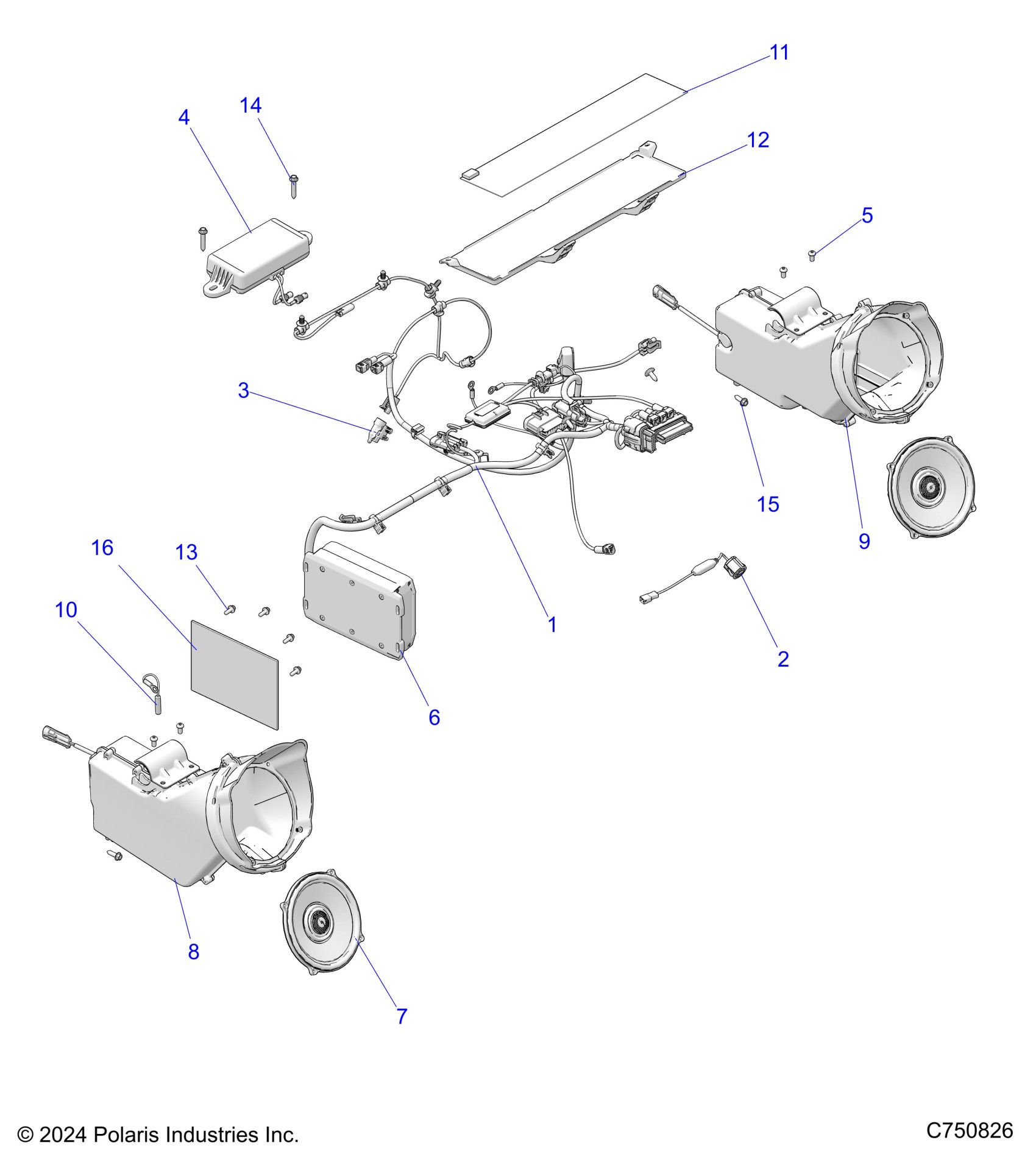 11
14
4
12
5
3
15
9
16
13
10
1
2
6
8
7
© 2024 Polaris Industries Inc.
C750826