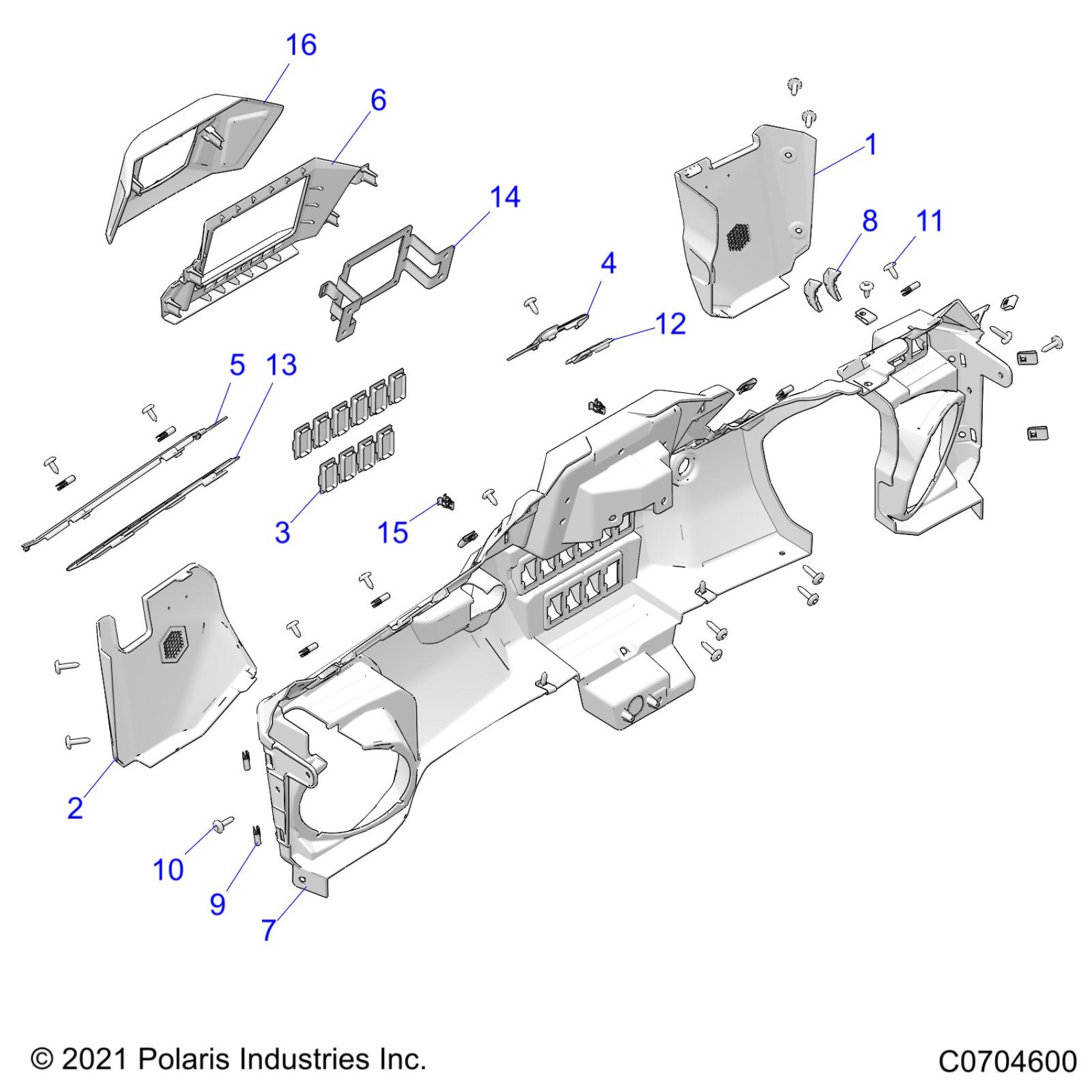 16
6
1
14
8
11
4
12
5
13
3
15
2
10
9
7

© 2021 Polaris Industries Inc.

C0704600