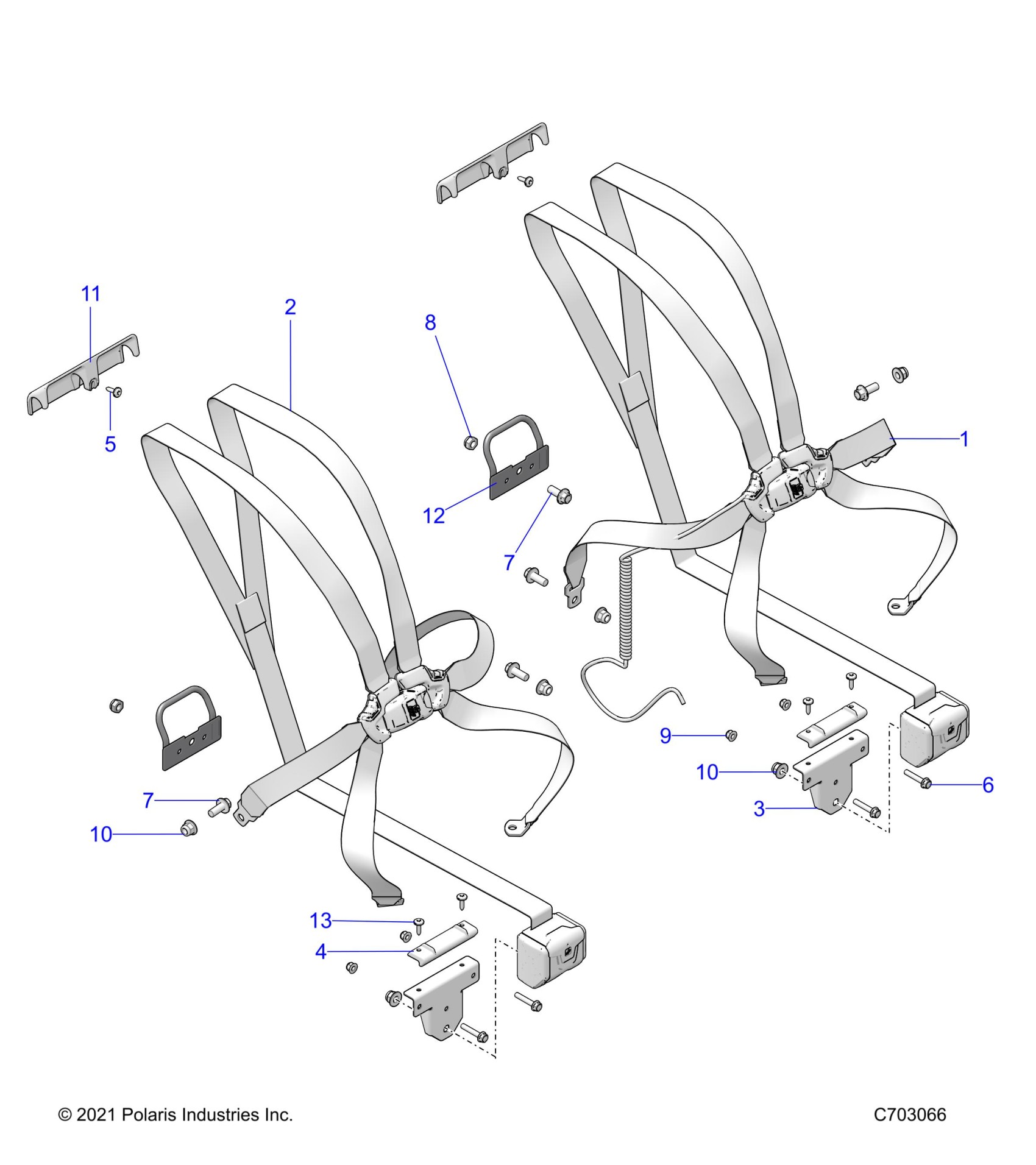 11
2
8
5
1
12
7
9
10
6
3
7
10
13
4

© 2021 Polaris Industries Inc.

C703066