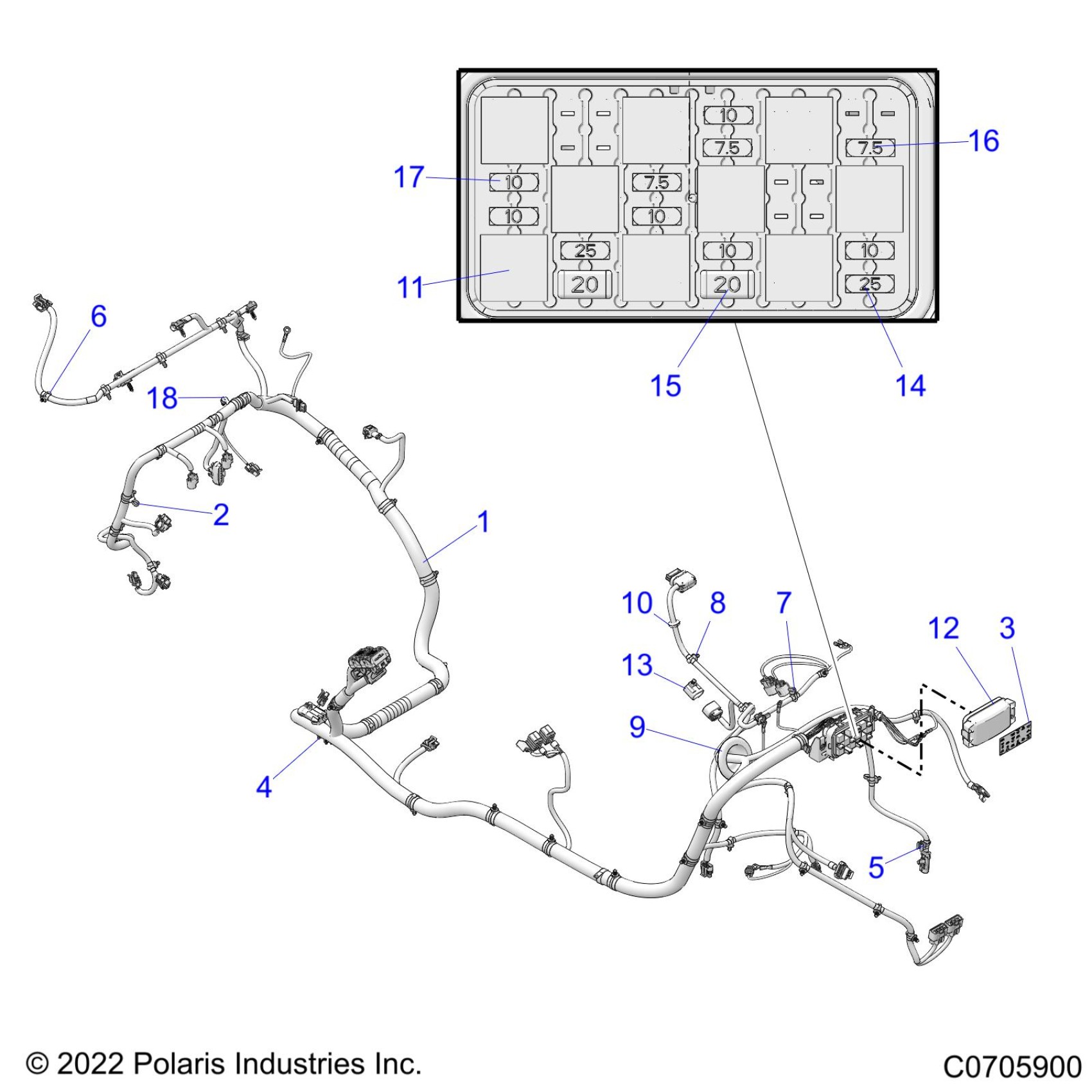 10
7.5
7.5
16
17
10
7.5
10
10
25
10
10
11
20
20
25
6
15
14
18
2
1
10
8
7
12
3
13
9
4
5

© 2022 Polaris Industries Inc.

C0705900