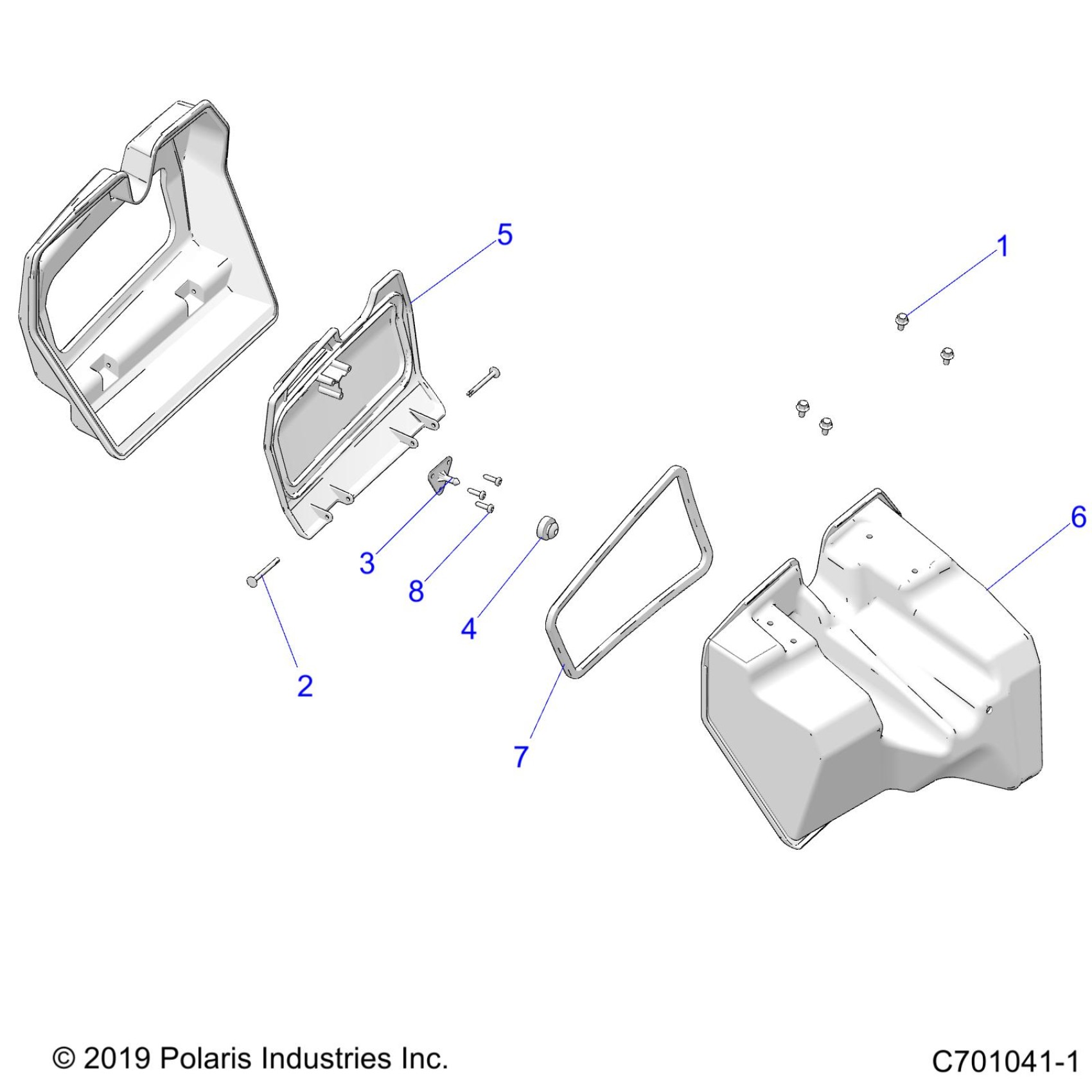 5

1

6

3

8

4

2

7

© 2019 Polaris Industries Inc.

C701041-1