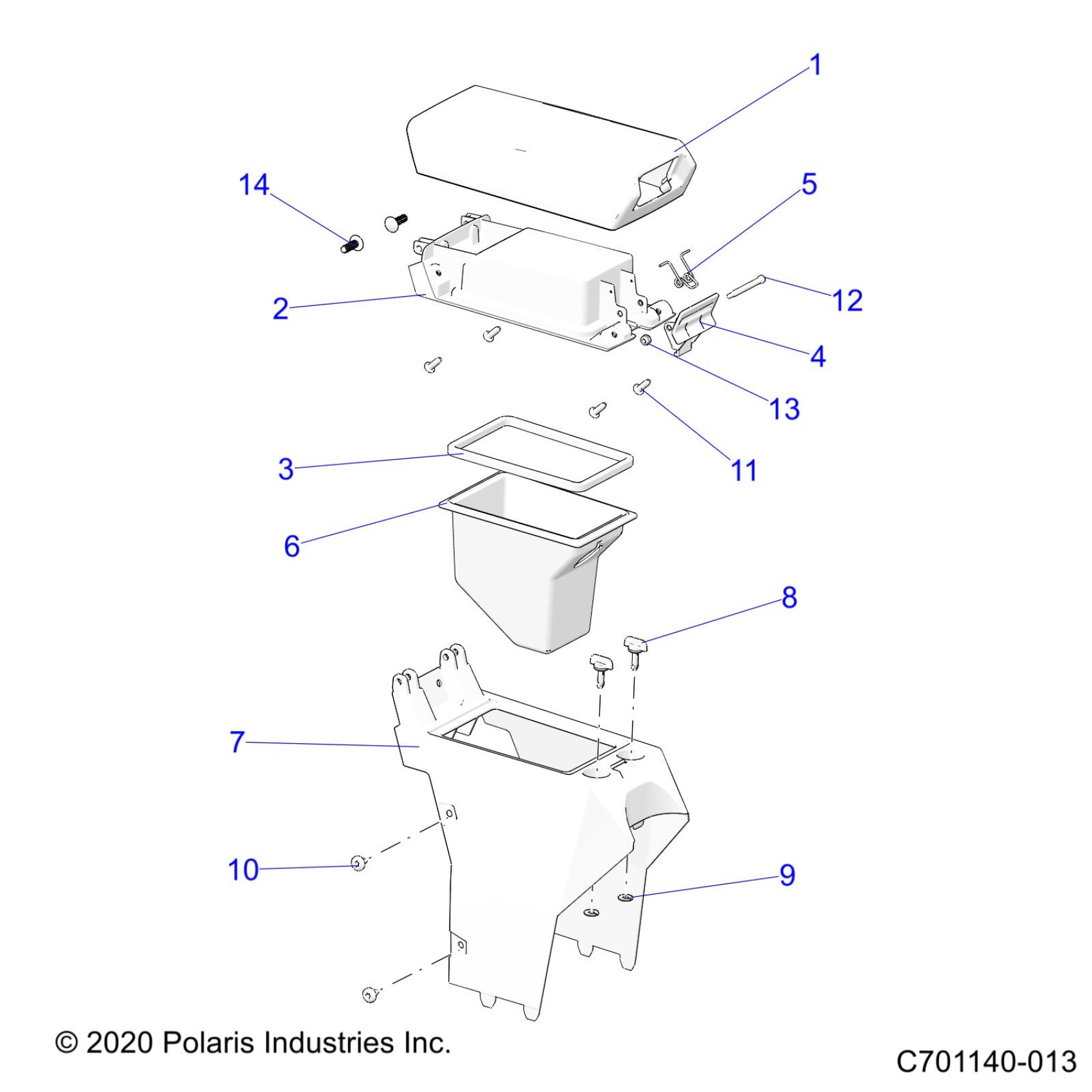 1
14
5
12
2
4
13
11
3
6
8
7
10
9
© 2020 Polaris Industries Inc.
C701140-013