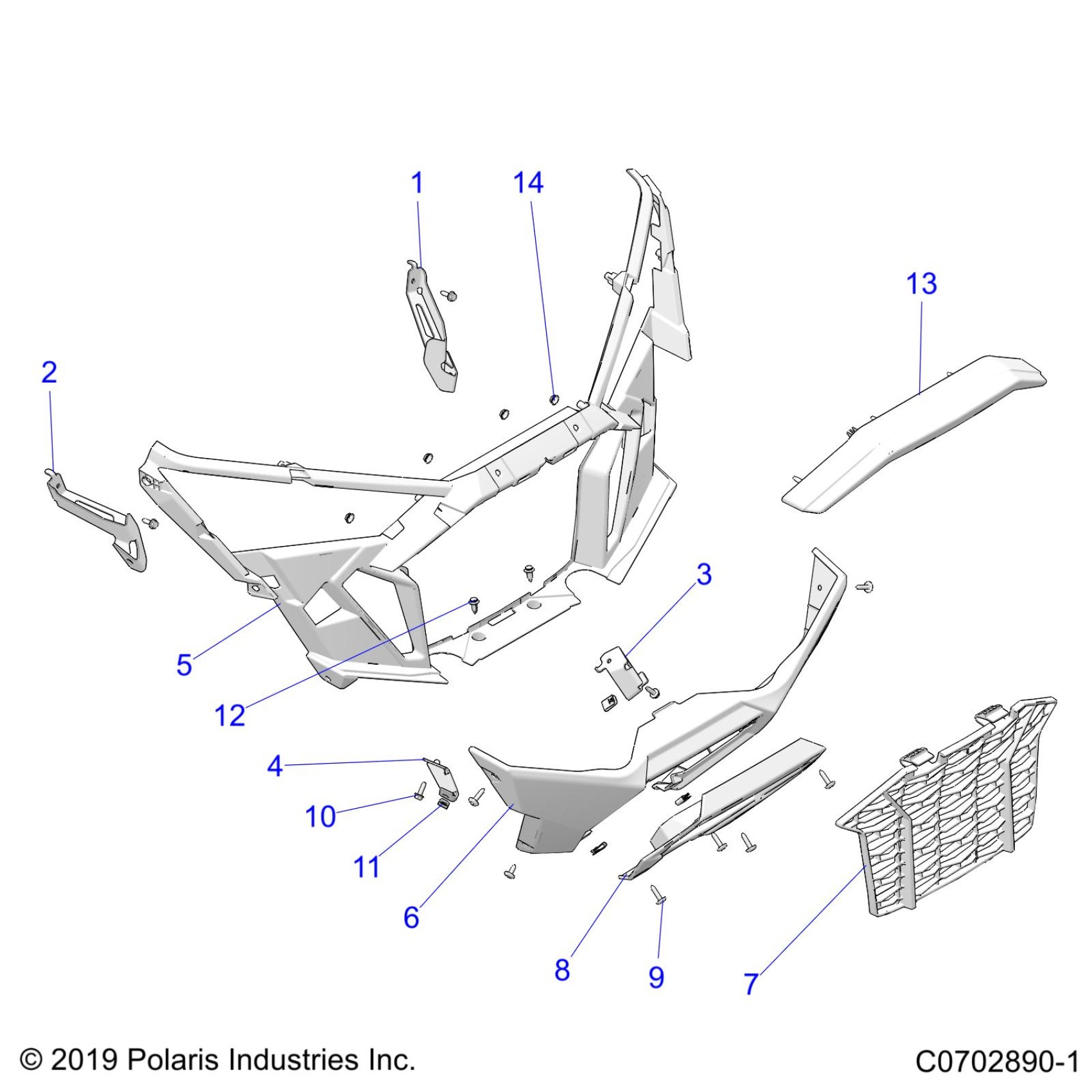 1
14
13
2
3
5
12
4
10
11
6
8
9
7

© 2019 Polaris Industries Inc.
C0702890-1