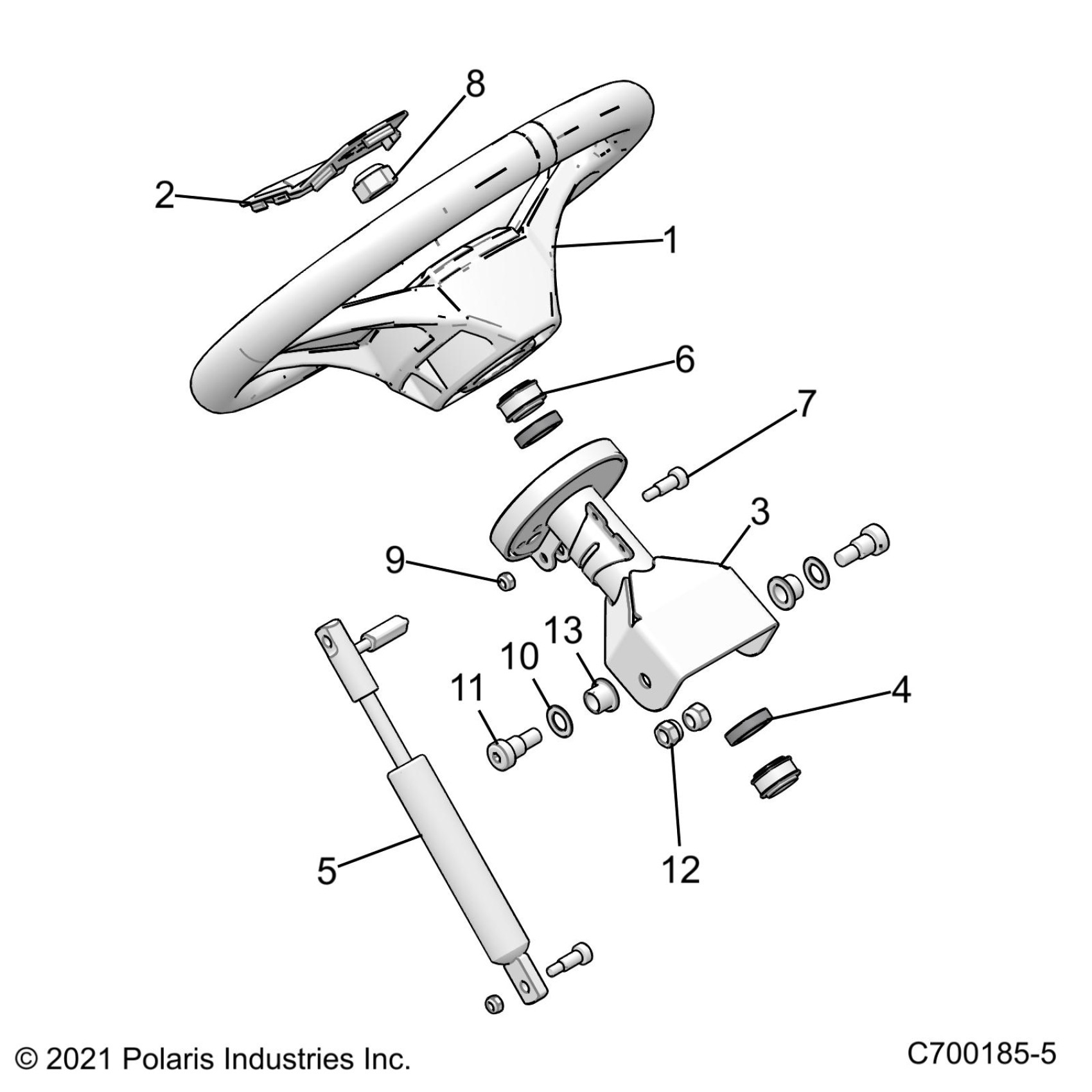 8
2
1
6
7
3
9
13
10
11
4
12
5
© 2021 Polaris Industries Inc.
C700185-5