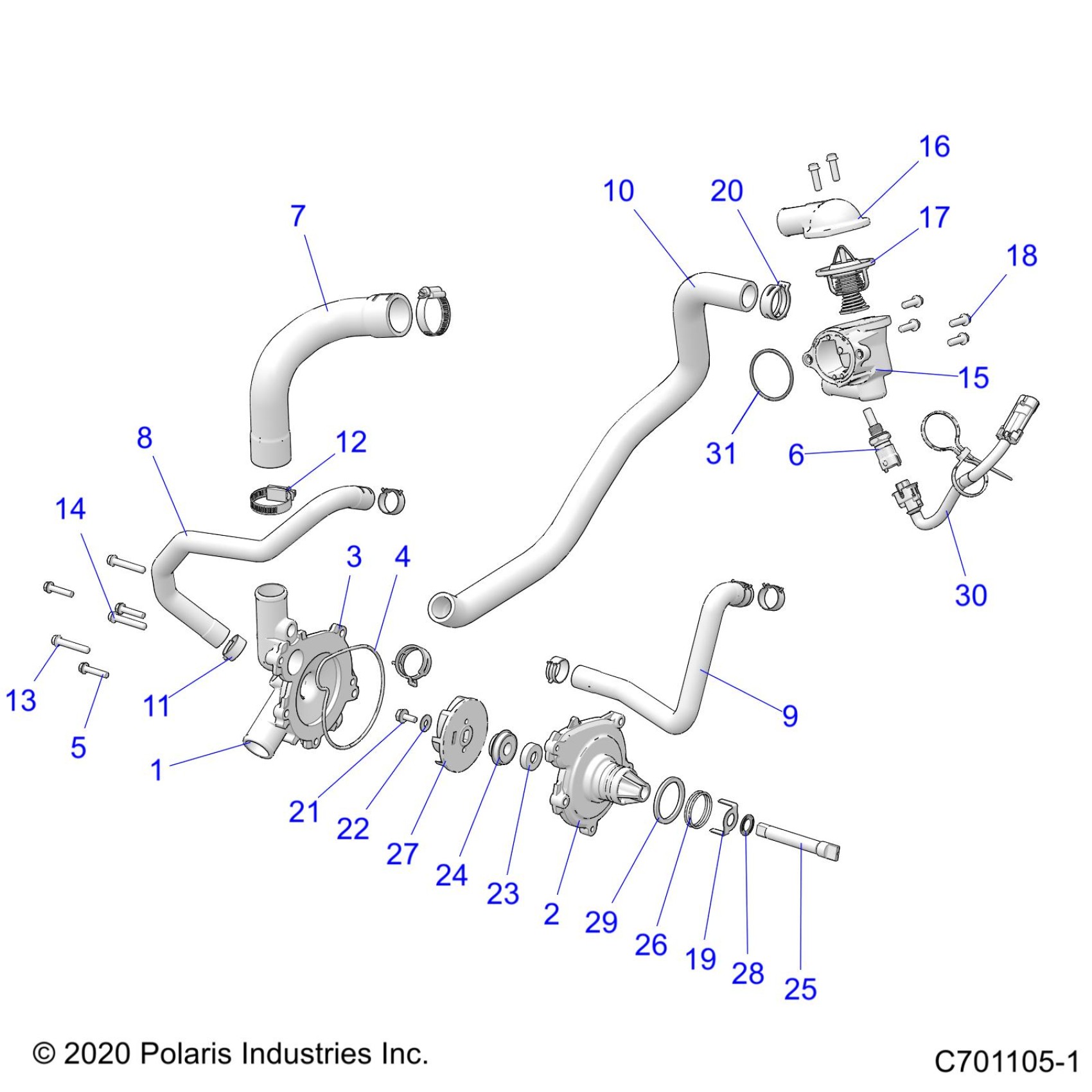 16
10
20
7
17
18
15
31
6
8
12
14
3
4
30
13
11
9
5
1
21
22
27
24
23
2
29
26
19
28
25

© 2020 Polaris Industries Inc.

C701105-1